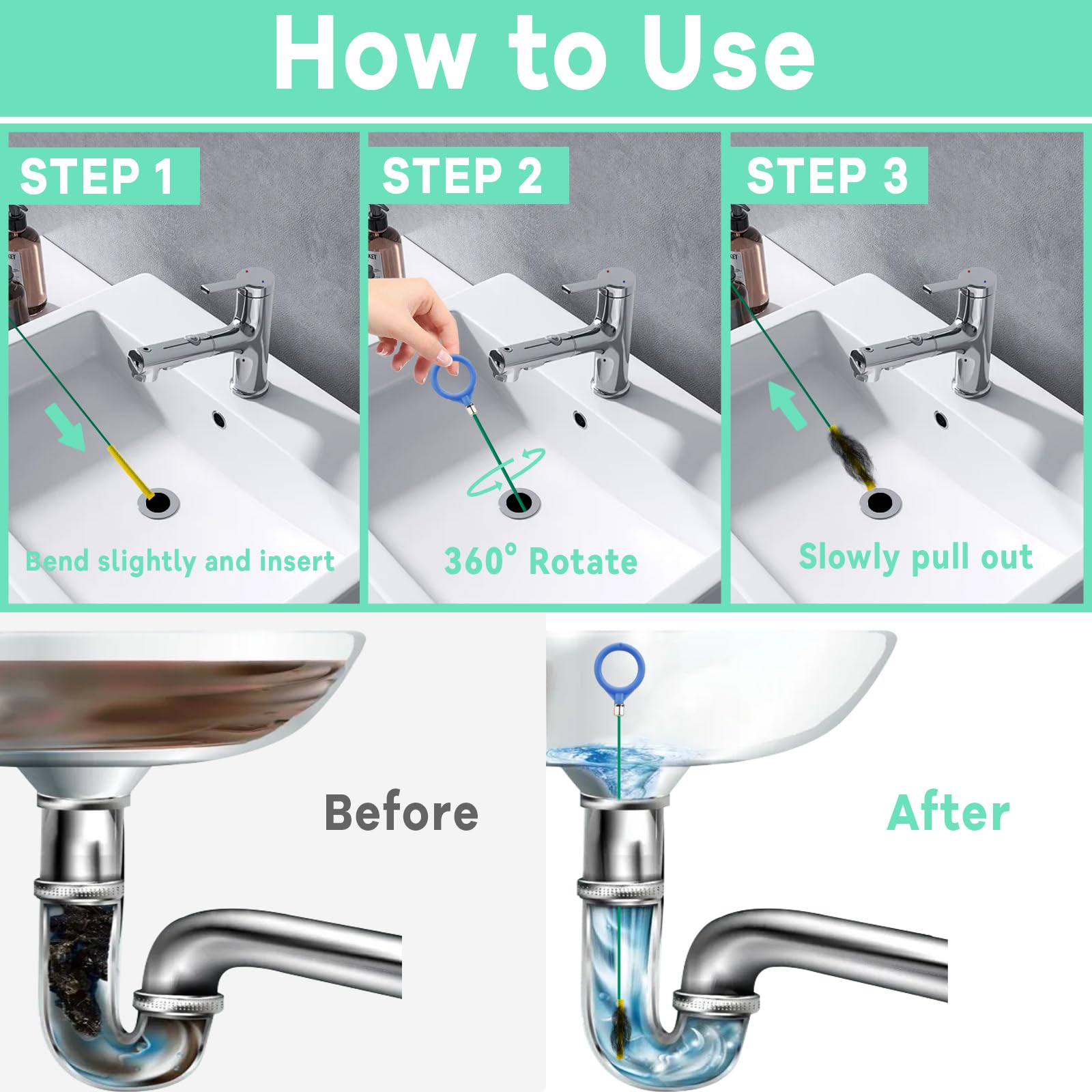 How to Use

STEP 1

Bend slightly and insert

STEP 2

360° Rotate

STEP 3

Slowly pull out

Before

After