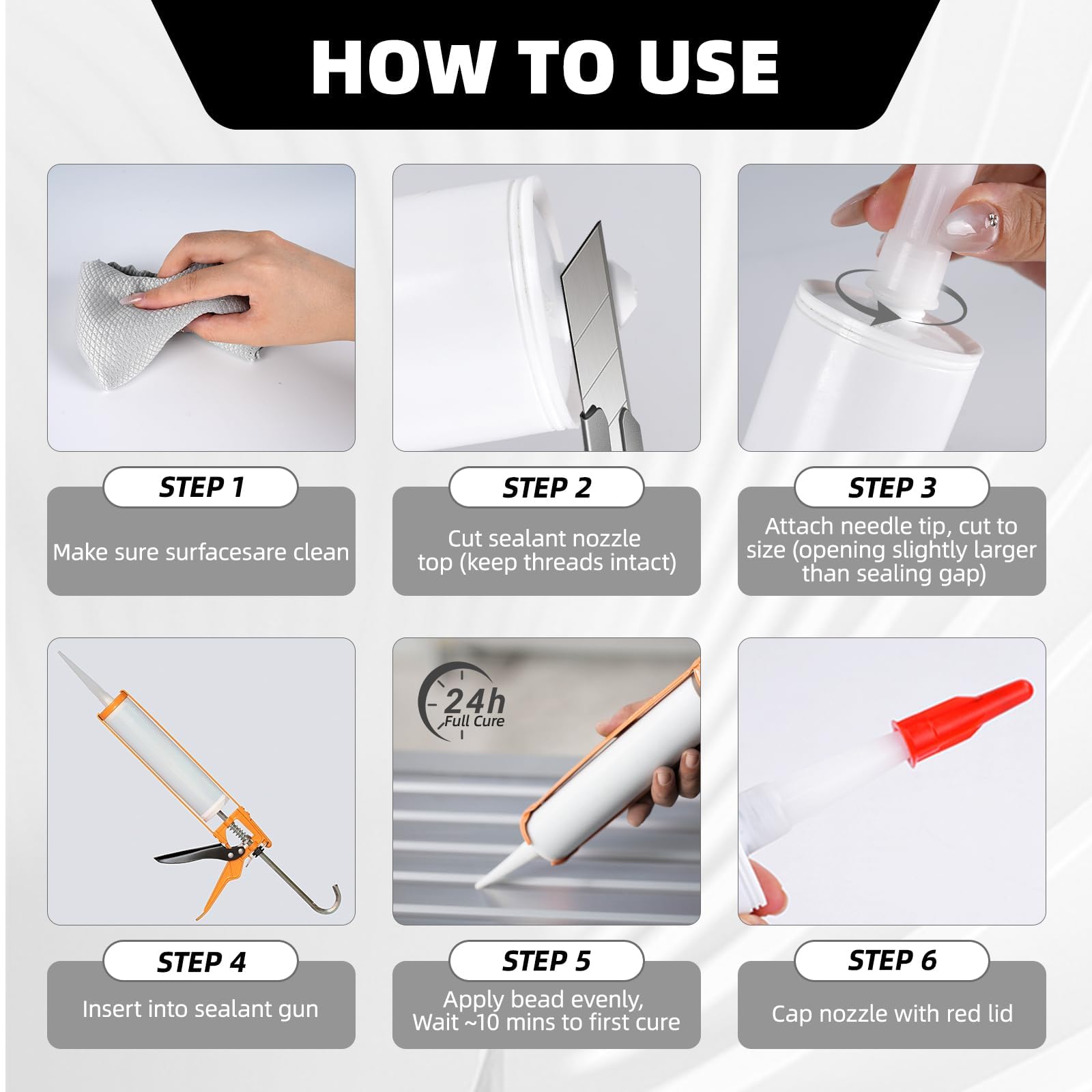 HOW TO USE

STEP 1
Make sure surfacesare clean

STEP 2
Cut sealant nozzle top (keep threads intact)

STEP 3
Attach needle tip, cut to size (opening slightly larger than sealing gap)

STEP 4
Insert into sealant gun

24h
Full Cure

STEP 5
Apply bead evenly, Wait ~10 mins to first cure

STEP 6
Cap nozzle with red lid