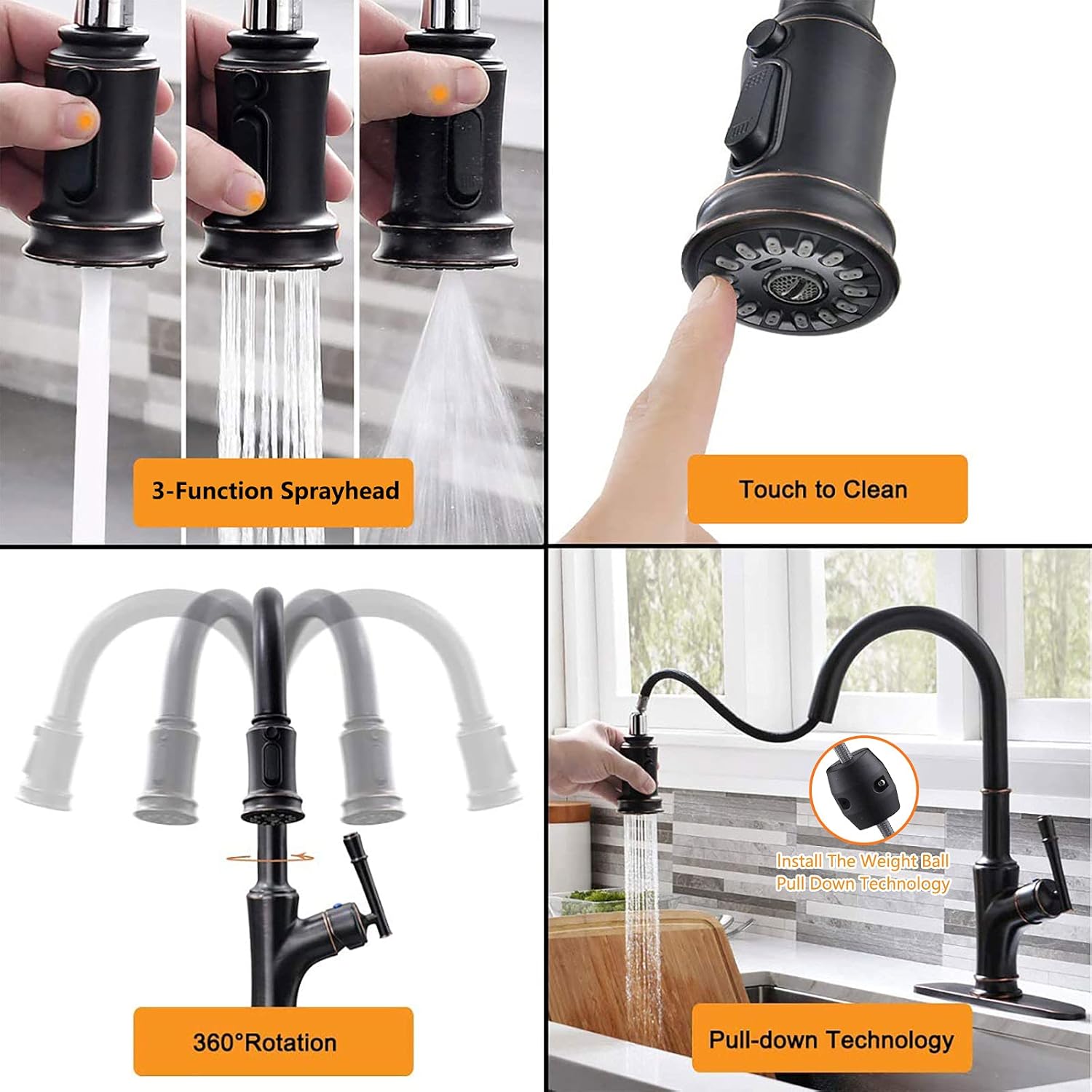 3-Function Sprayhead

Touch to Clean

360°Rotation

Install The Weight Ball
Pull Down Technology

Pull-down Technology