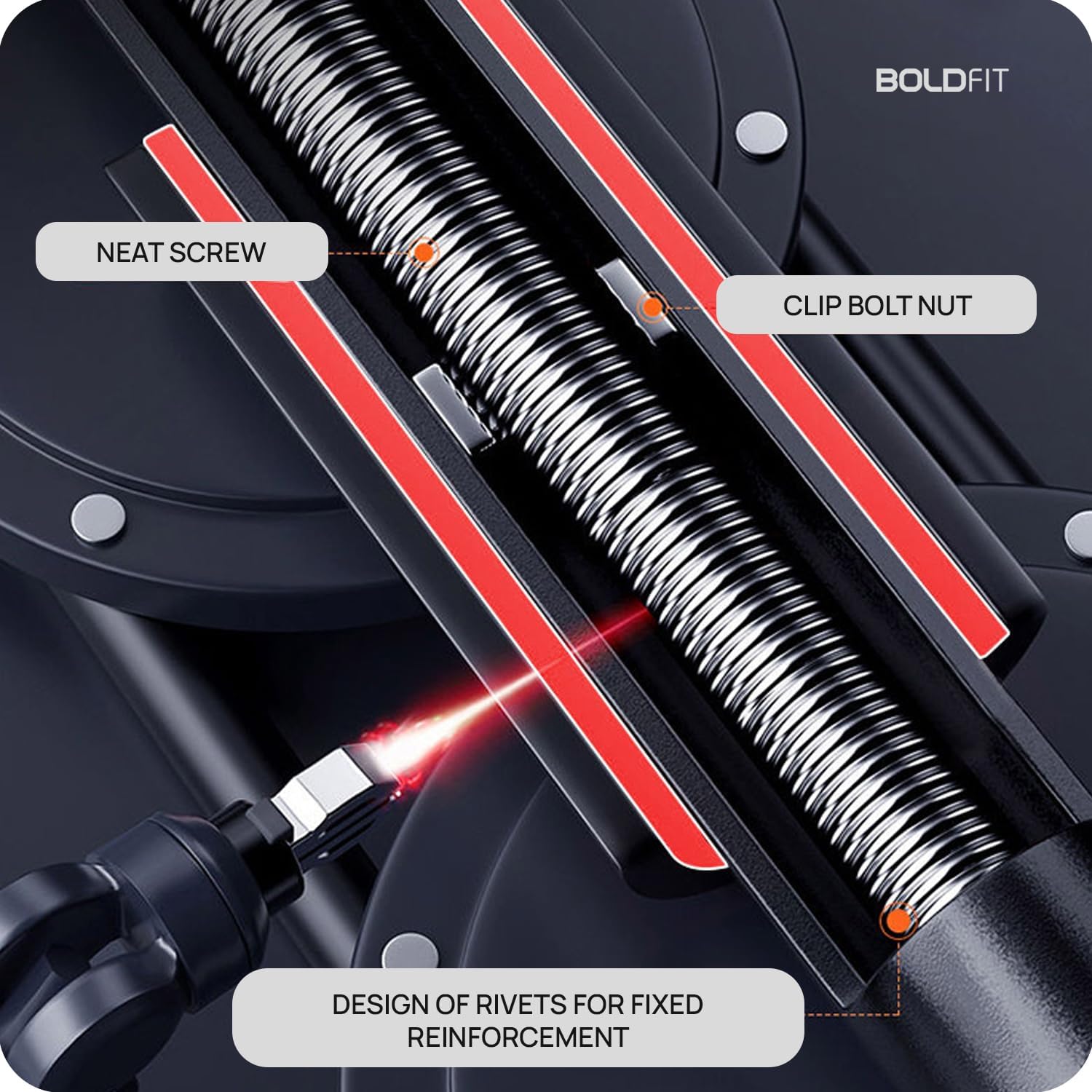 BOLDFIT

NEAT SCREW

CLIP BOLT NUT

DESIGN OF RIVETS FOR FIXED REINFORCEMENT