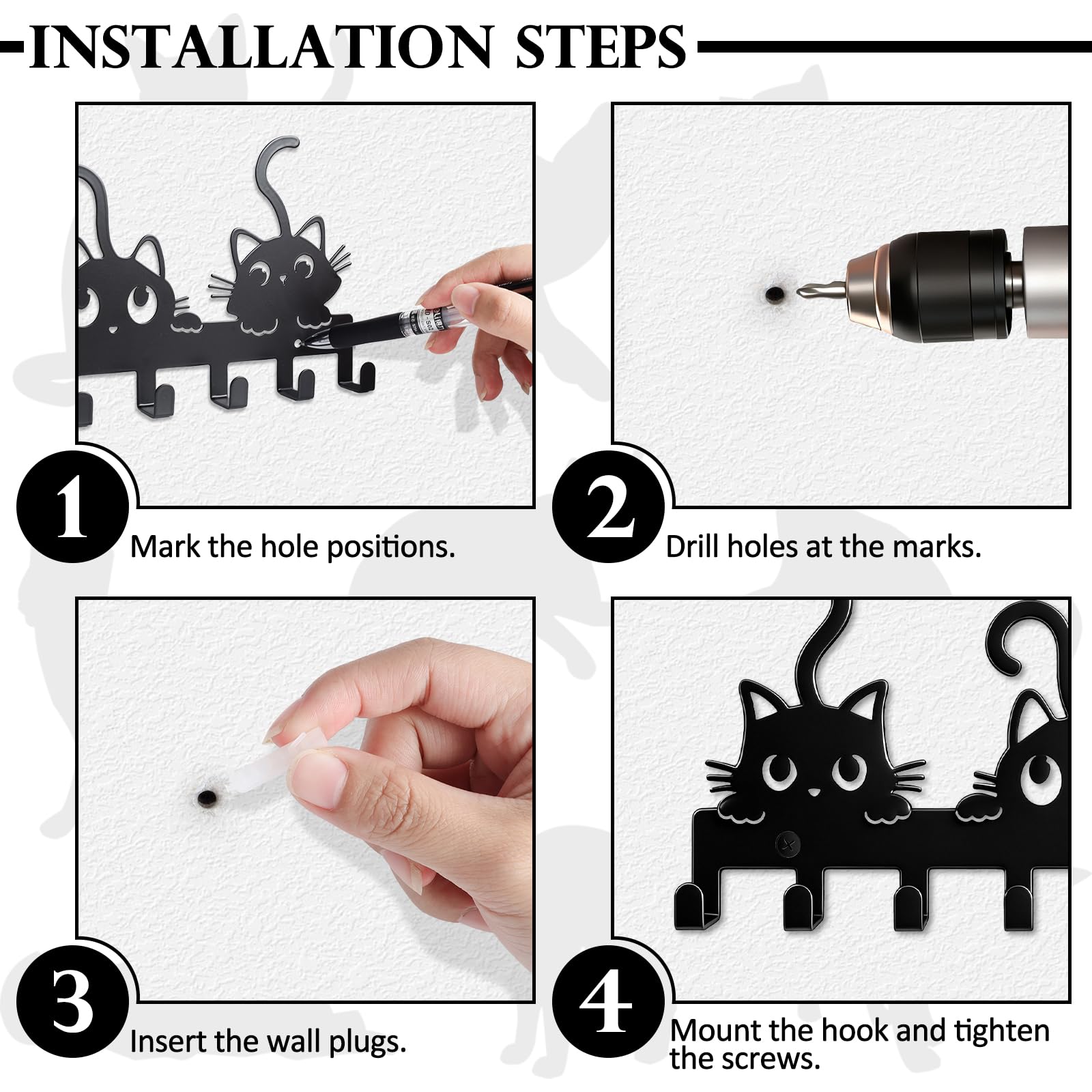 INSTALLATION STEPS

1
Mark the hole positions.

2
Drill holes at the marks.

3
Insert the wall plugs.

4
Mount the hook and tighten the screws.