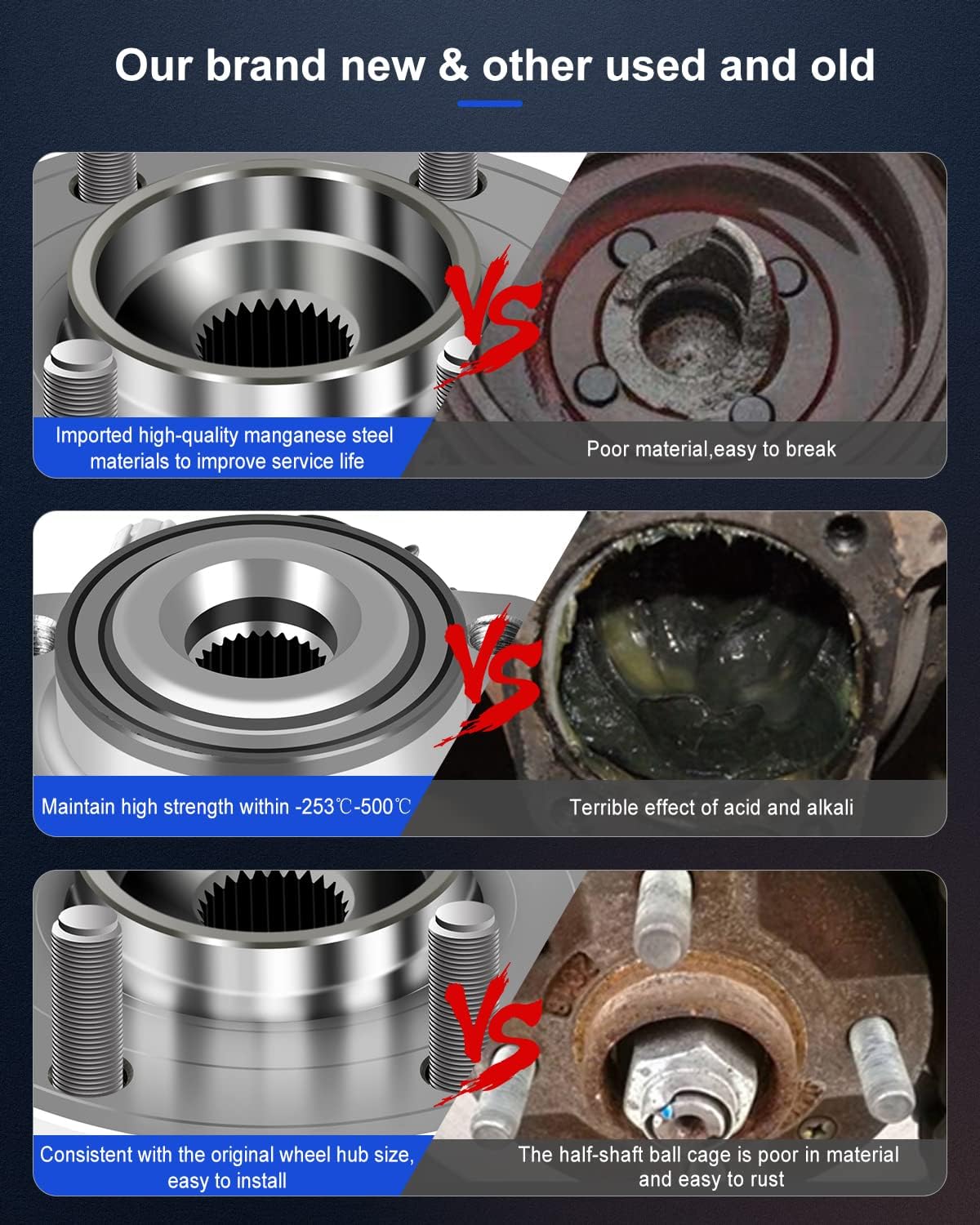 Our brand new & other used and old

VS

Imported high-quality manganese steel materials to improve service life

Poor material,easy to break

VS

Maintain high strength within -253℃-500℃

Terrible effect of acid and alkali

VS

Consistent with the original wheel hub size, easy to install

The half-shaft ball cage is poor in material and easy to rust