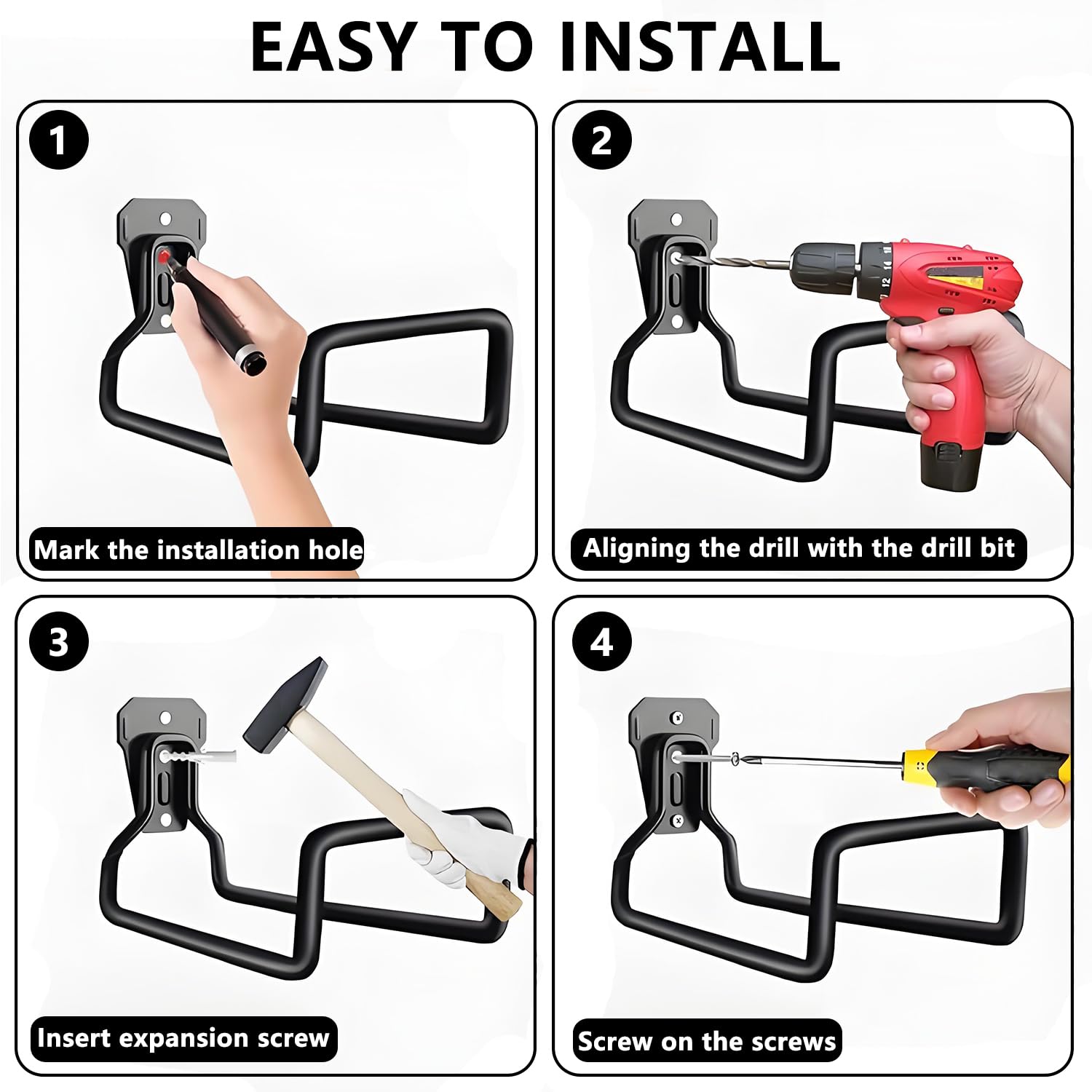 EASY TO INSTALL

1

Mark the installation hole

2

Aligning the drill with the drill bit

3

Insert expansion screw

4

Screw on the screws