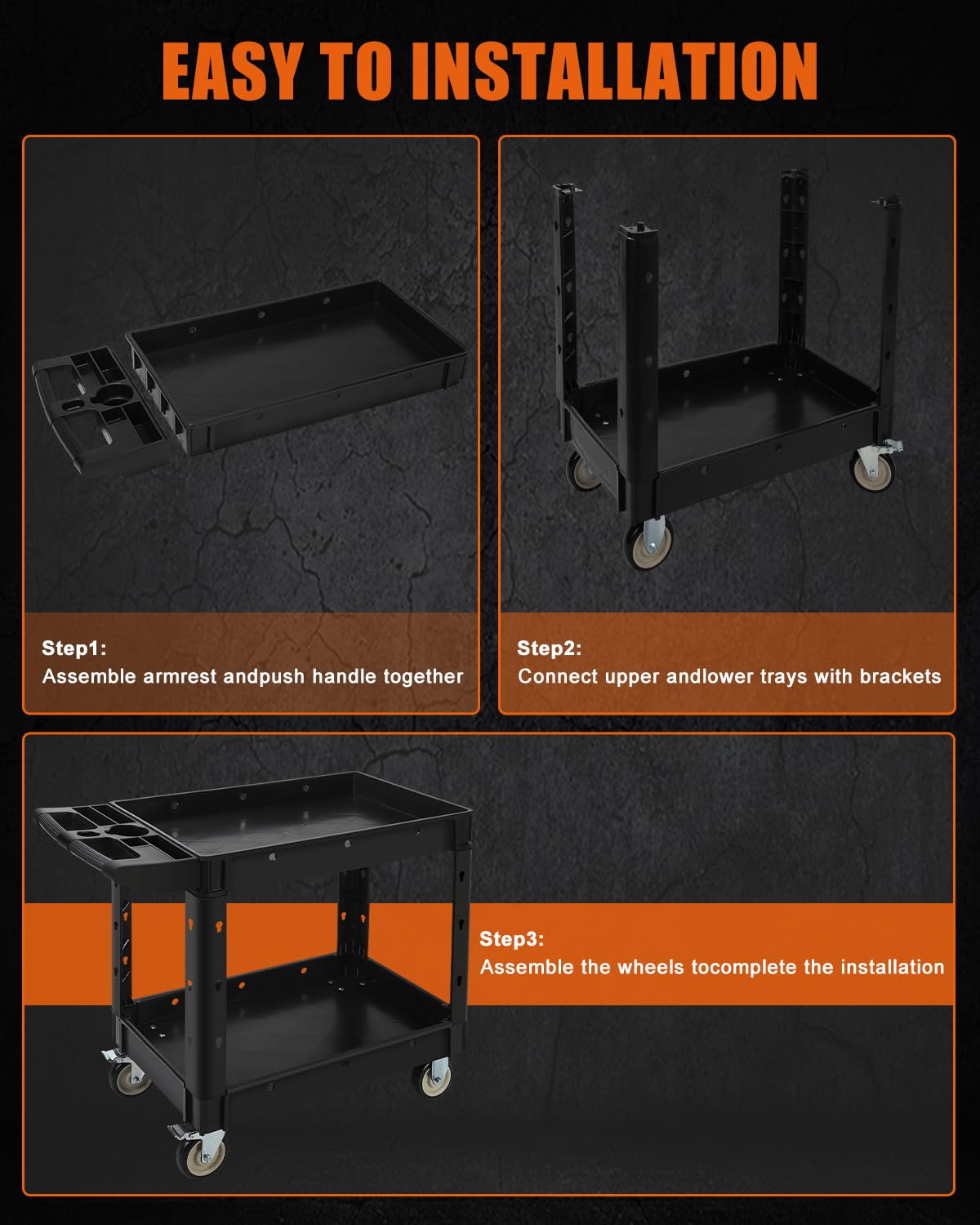 EASY TO INSTALLATION

Step1:
Assemble armrest andpush handle together

Step2:
Connect upper andlower trays with brackets

Step3:
Assemble the wheels tocomplete the installation