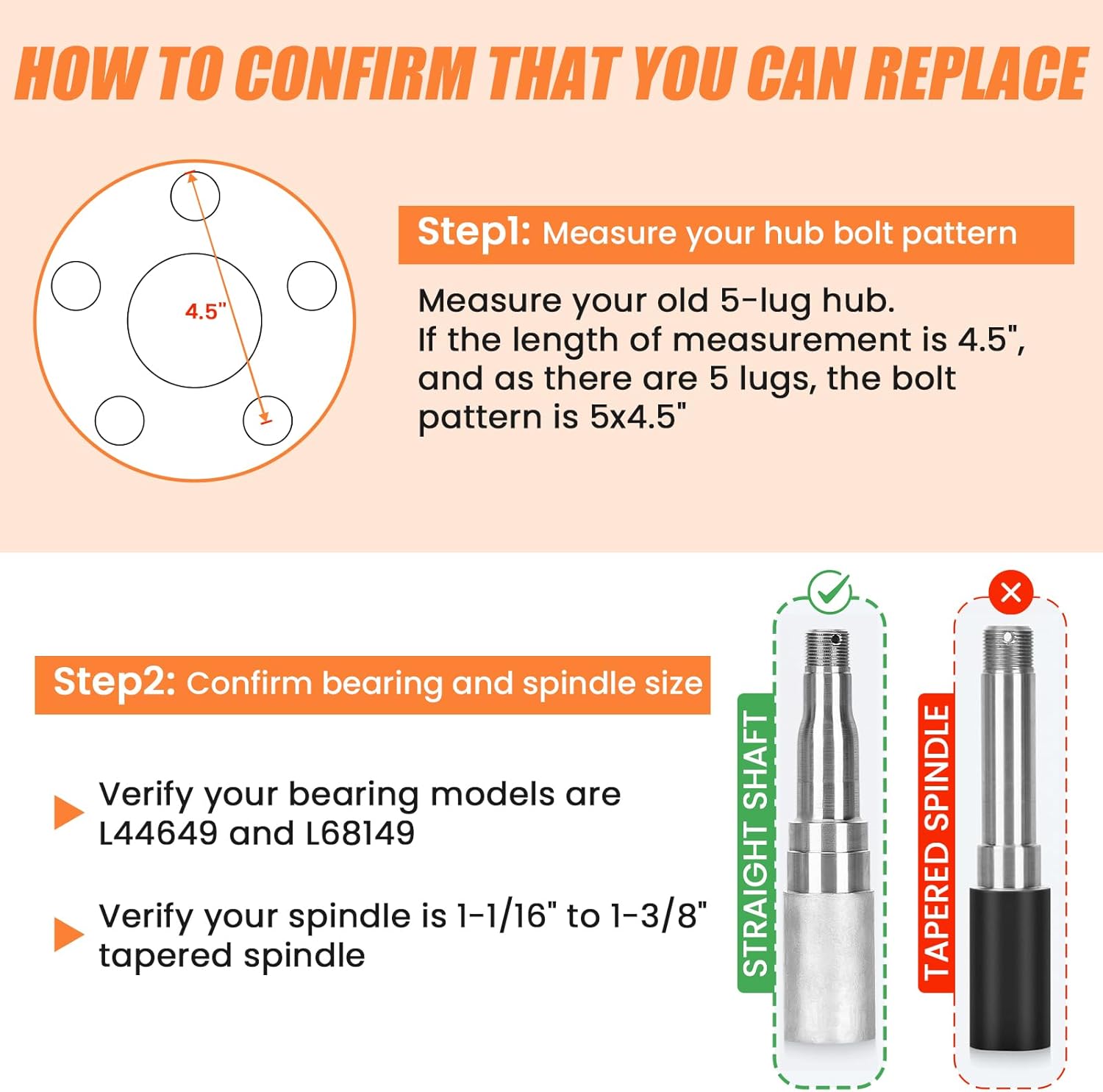 HOW TO CONFIRM THAT YOU CAN REPLACE

4.5"

Step1: Measure your hub bolt pattern

Measure your old 5-lug hub.
If the length of measurement is 4.5", and as there are 5 lugs, the bolt pattern is 5x4.5"

Step2: Confirm bearing and spindle size

Verify your bearing models are L44649 and L68149

Verify your spindle is 1-1/16" to 1-3/8" tapered spindle

STRAIGHT SHAFT

TAPERED SPINDLE