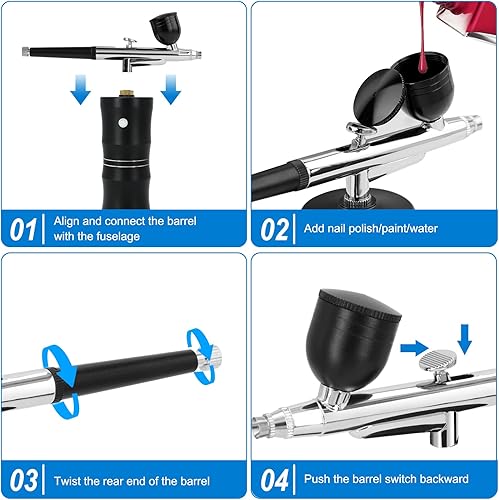 01 Align and connect the barrel with the fuselage

02 Add nail polish/paint/water

03 Twist the rear end of the barrel

04 Push the barrel switch backward