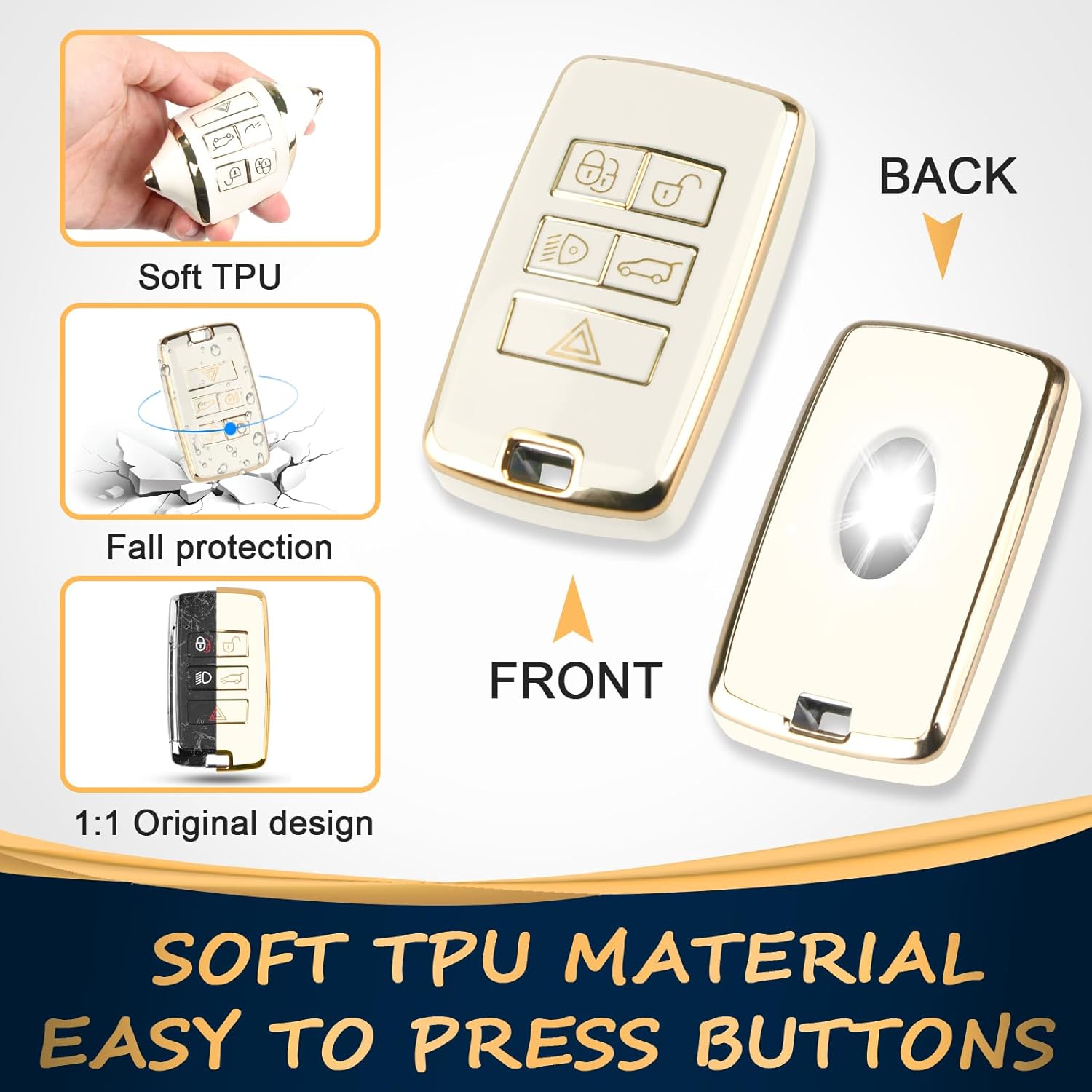 Soft TPU

Fall protection

1:1 Original design

BACK

FRONT

SOFT TPU MATERIAL
EASY TO PRESS BUTTONS