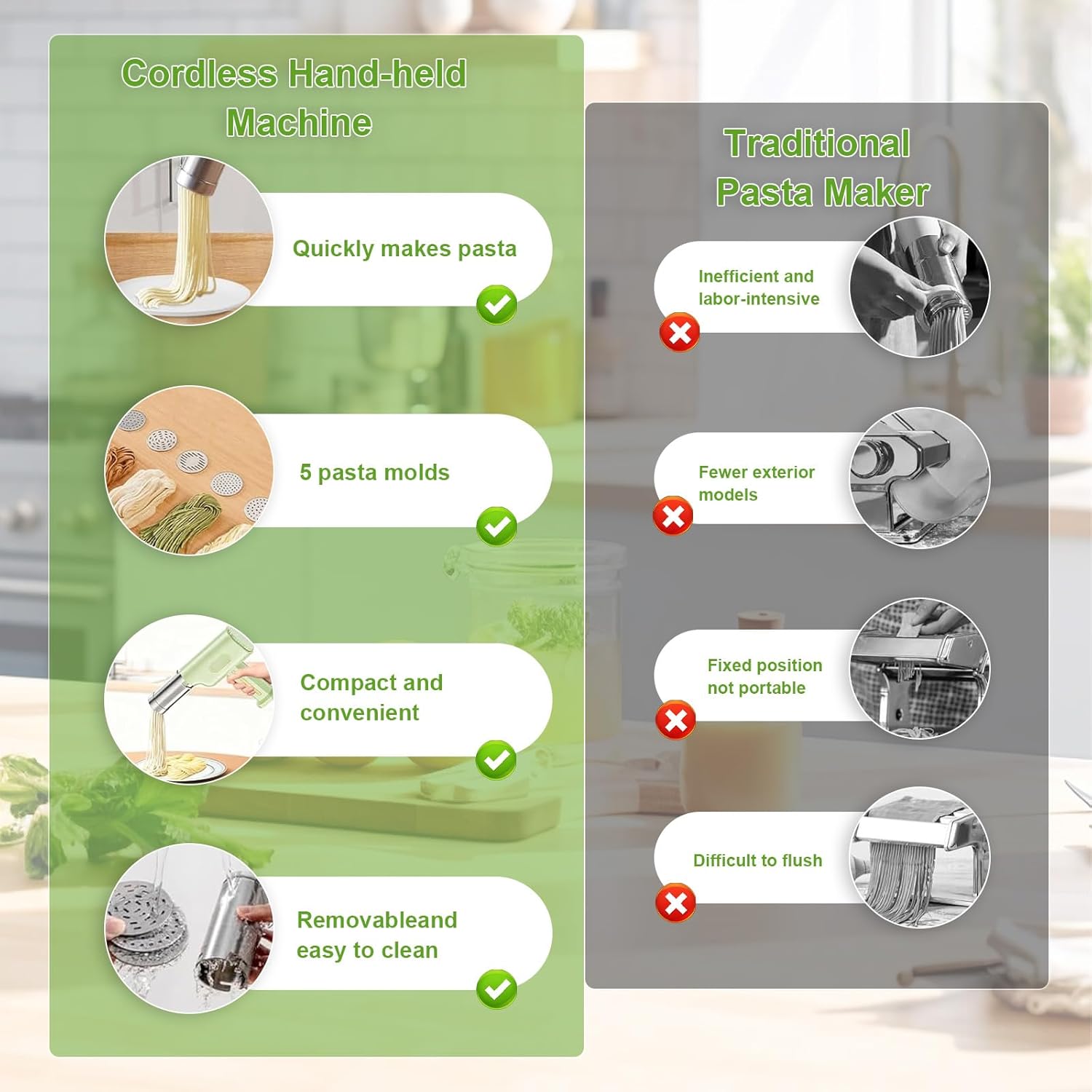 Cordless Hand-held Machine

Quickly makes pasta

5 pasta molds

Compact and convenient

Removableand easy to clean

Traditional Pasta Maker

Inefficient and labor-intensive

Fewer exterior models

Fixed position not portable

Difficult to flush