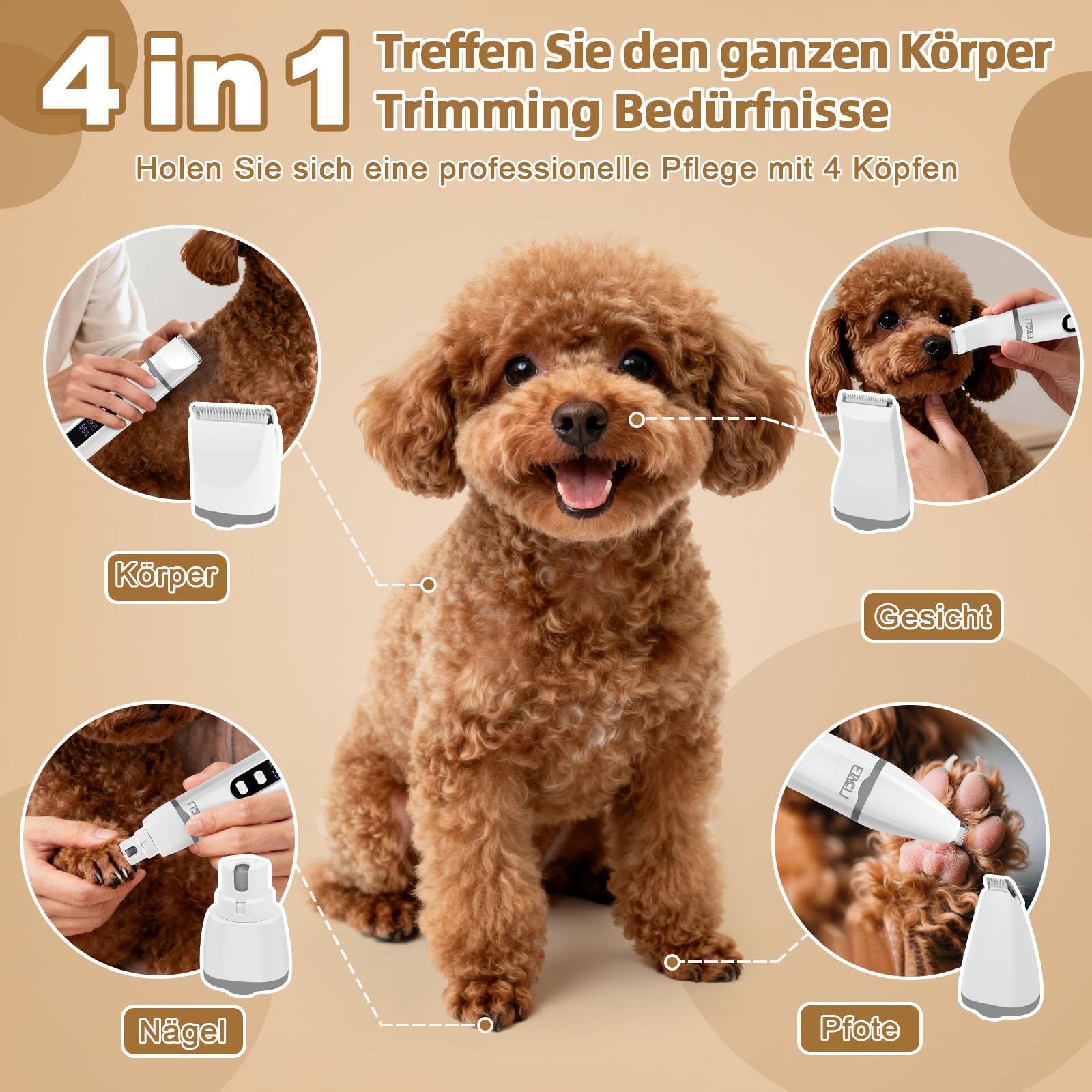 4 in 1 Treffen Sie den ganzen Körper Trimming Bedürfnisse

Holen Sie sich eine professionelle Pflege mit 4 Köpfen

Körper

Gesicht

Nägel

Pfote