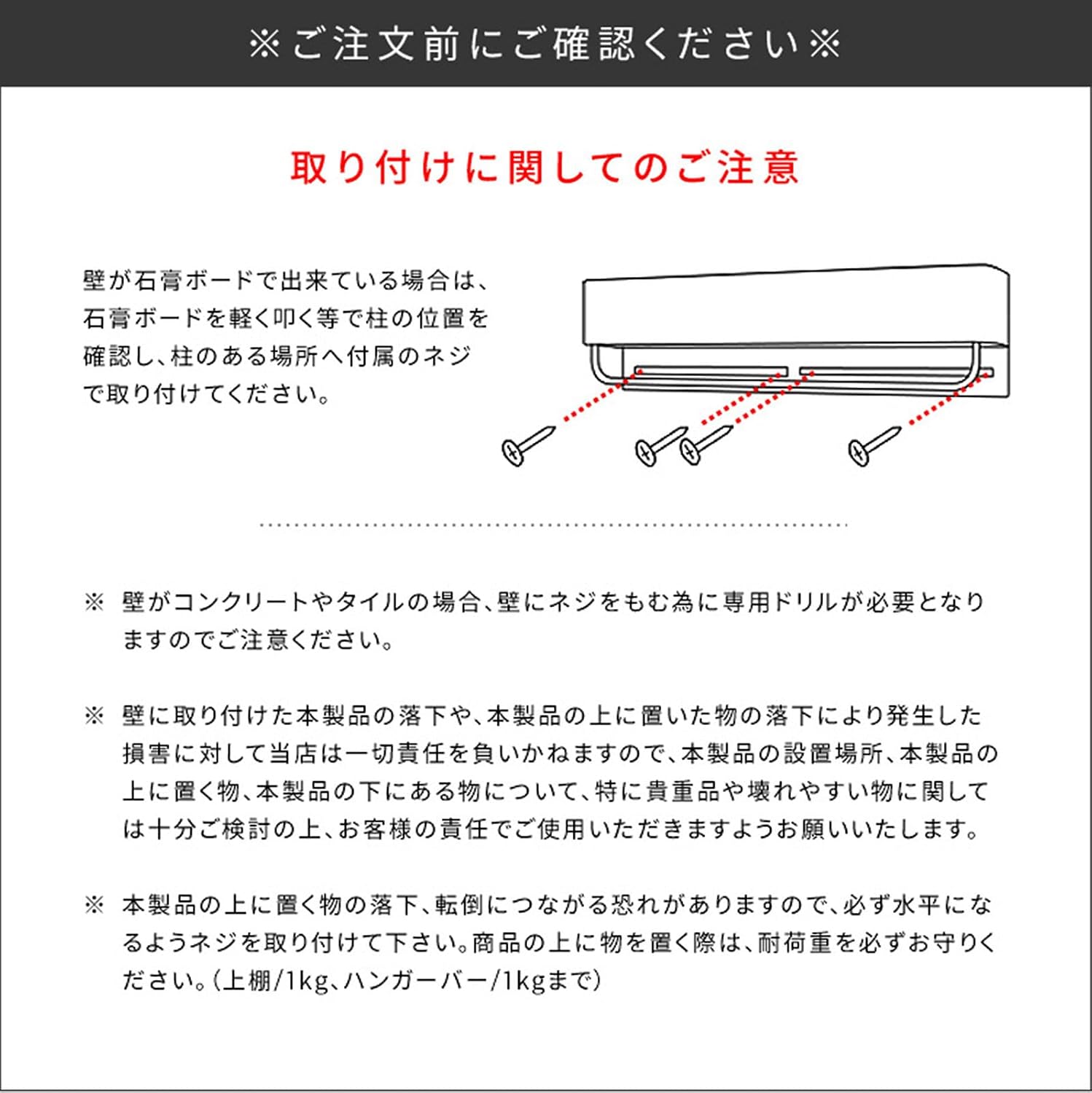 ※ご注文前にご確認ください※

取り付けに関してのご注意

壁が石膏ボードで出来ている場合は、石膏ボードを軽く叩く等で柱の位置を確認し、柱のある場所へ付属のネジで取り付けてください。

※ 壁がコンクリートやタイルの場合、壁にネジをもむ為に専用ドリルが必要となりますのでご注意ください。

※ 壁に取り付けた本製品の落下や、本製品の上に置いた物の落下により発生した損害に対して当店は一切責任を負いかねますので、本製品の設置場所、本製品の上に置く物、本製品の下にある物について、特に貴重品や壊れやすい物に関しては十分ご検討の上、お客様の責任でご使用いただきますようお願いいたします。

※ 本製品の上に置く物の落下、転倒につながる恐れがありますので、必ず水平になるようネジを取り付けて下さい。商品の上に物を置く際は、耐荷重を必ずお守りください。(上棚/1kg、ハンガーバー/1kgまで)