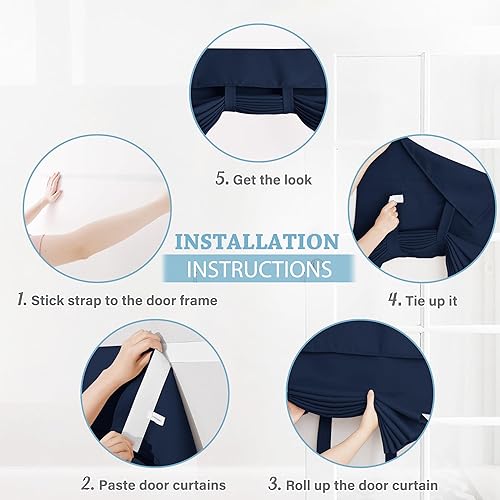 5. Get the look

INSTALLATION
INSTRUCTIONS

1. Stick strap to the door frame

4. Tie up it

2. Paste door curtains

3. Roll up the door curtain