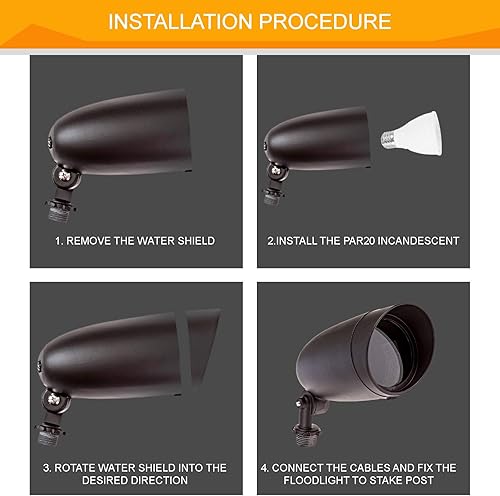 INSTALLATION PROCEDURE

1. REMOVE THE WATER SHIELD

2.INSTALL THE PAR20 INCANDESCENT

3. ROTATE WATER SHIELD INTO THE DESIRED DIRECTION

4. CONNECT THE CABLES AND FIX THE FLOODLIGHT TO STAKE POST