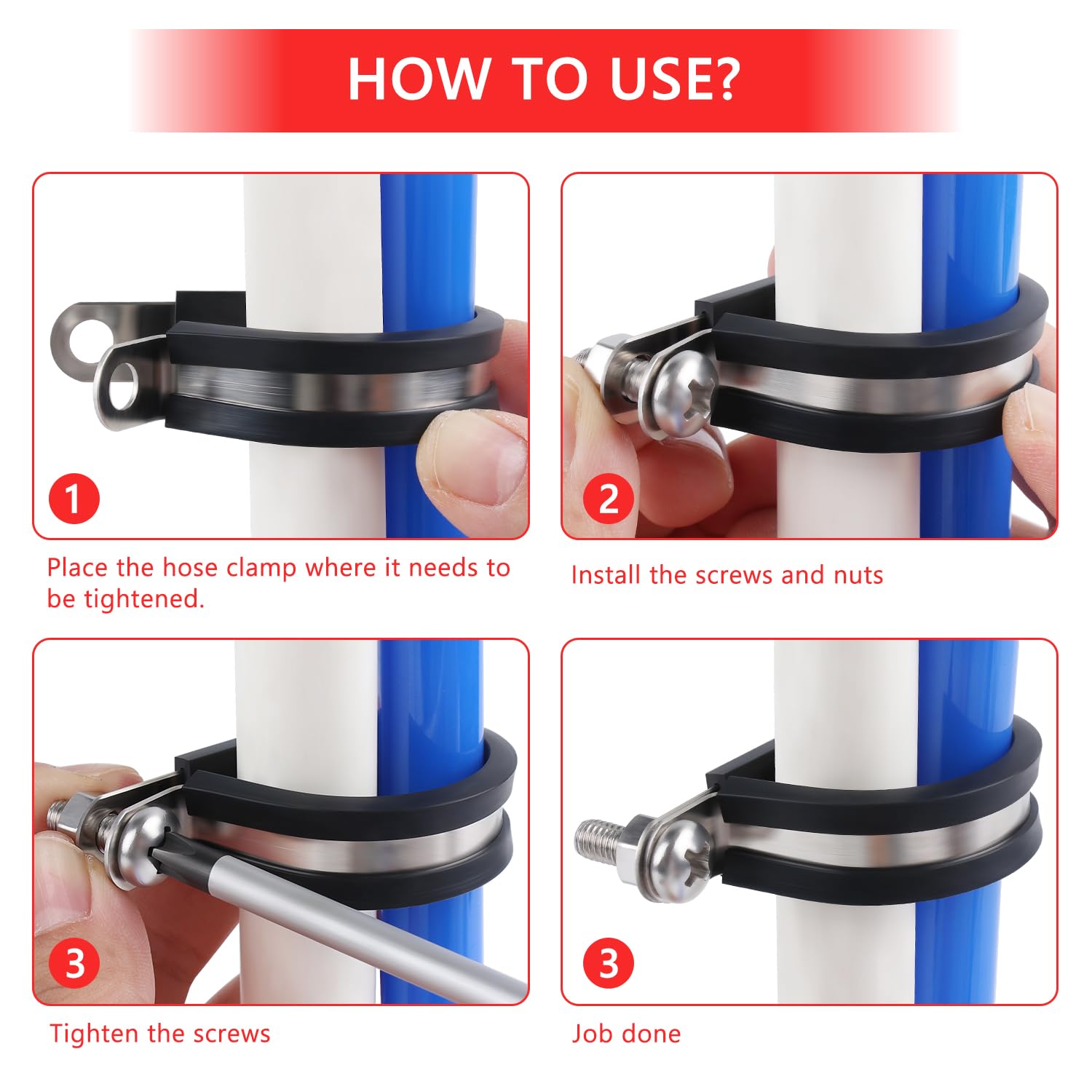 HOW TO USE?

1

Place the hose clamp where it needs to be tightened.

2

Install the screws and nuts

3

Tighten the screws

3

Job done