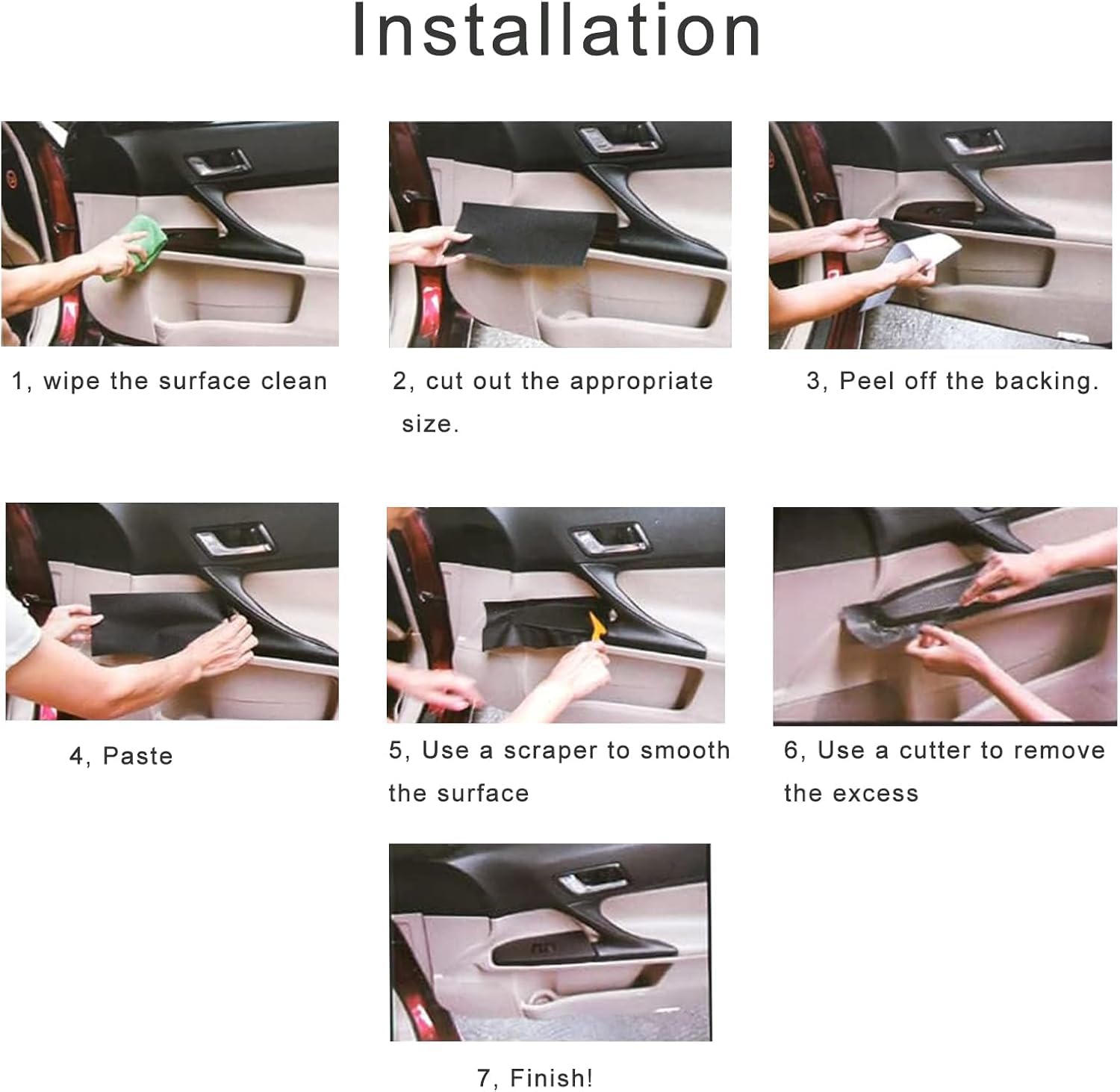 Installation

1, wipe the surface clean

2, cut out the appropriate size.

3, Peel off the backing.

4, Paste

5, Use a scraper to smooth the surface

6, Use a cutter to remove the excess

7, Finish!