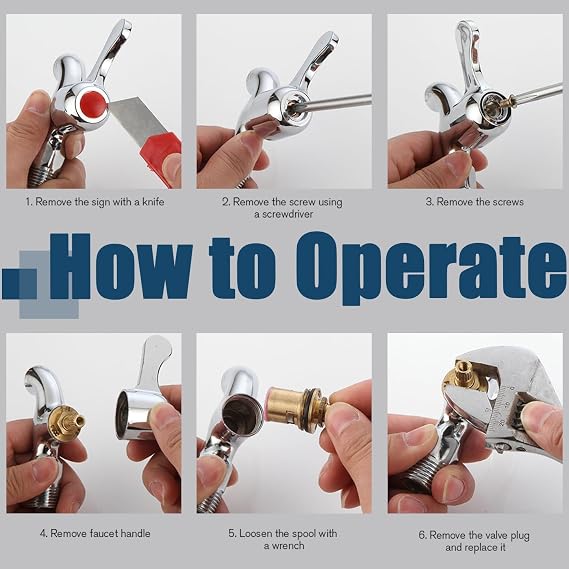 1. Remove the sign with a knife

2. Remove the screw using a screwdriver

3. Remove the screws

How to Operate

4. Remove faucet handle

5. Loosen the spool with a wrench

6. Remove the valve plug and replace it