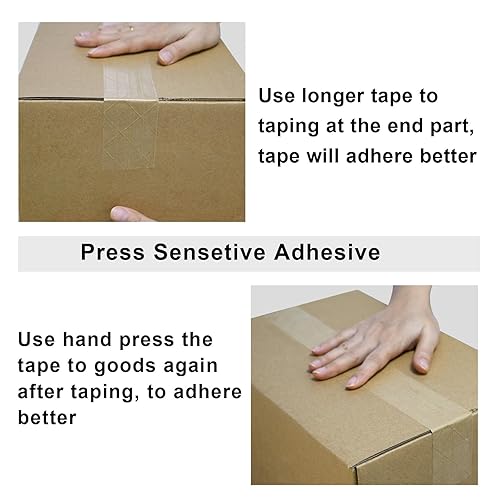 Use longer tape to taping at the end part, tape will adhere better

Press Sensetive Adhesive

Use hand press the tape to goods again after taping, to adhere better