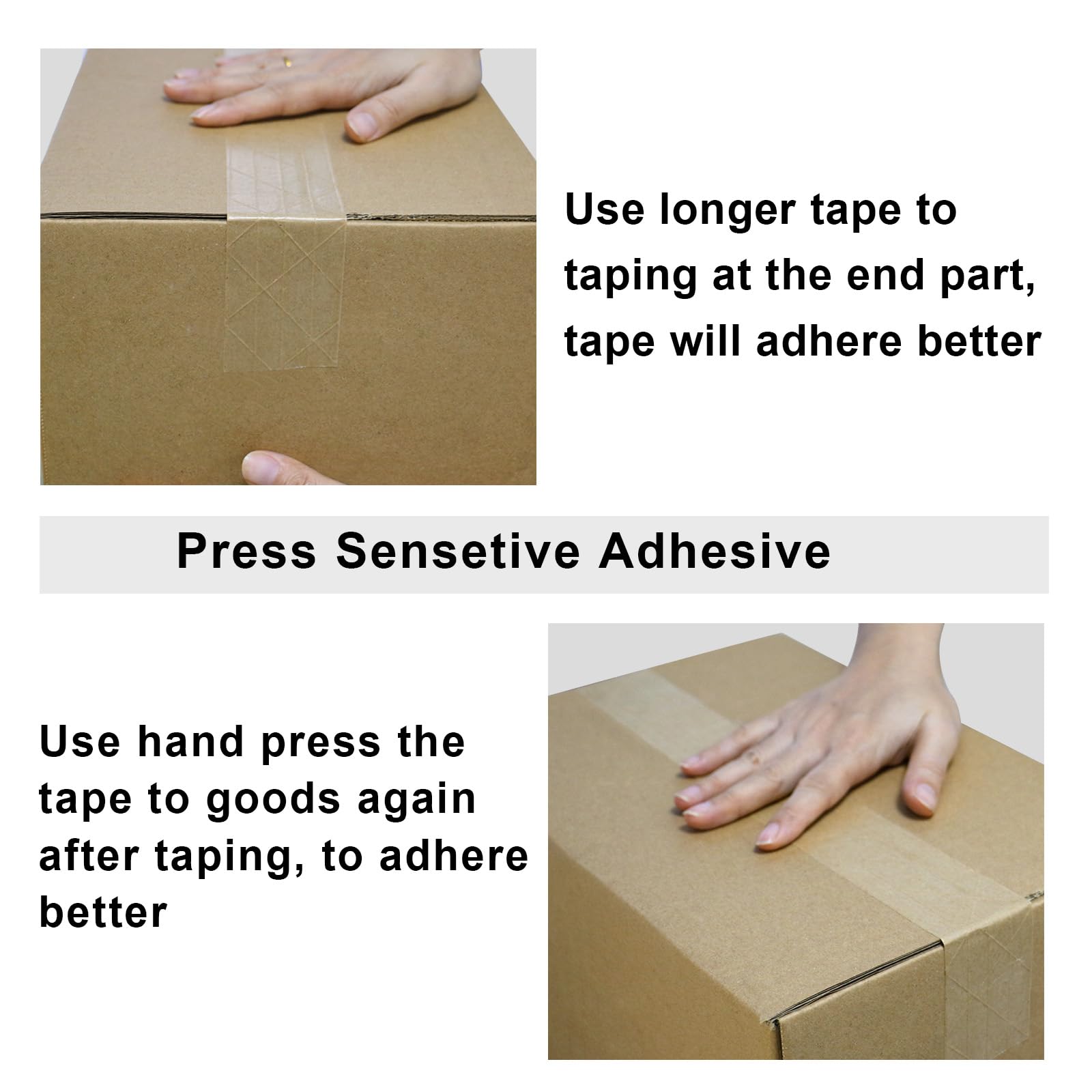 Use longer tape to taping at the end part, tape will adhere better

Press Sensetive Adhesive

Use hand press the tape to goods again after taping, to adhere better