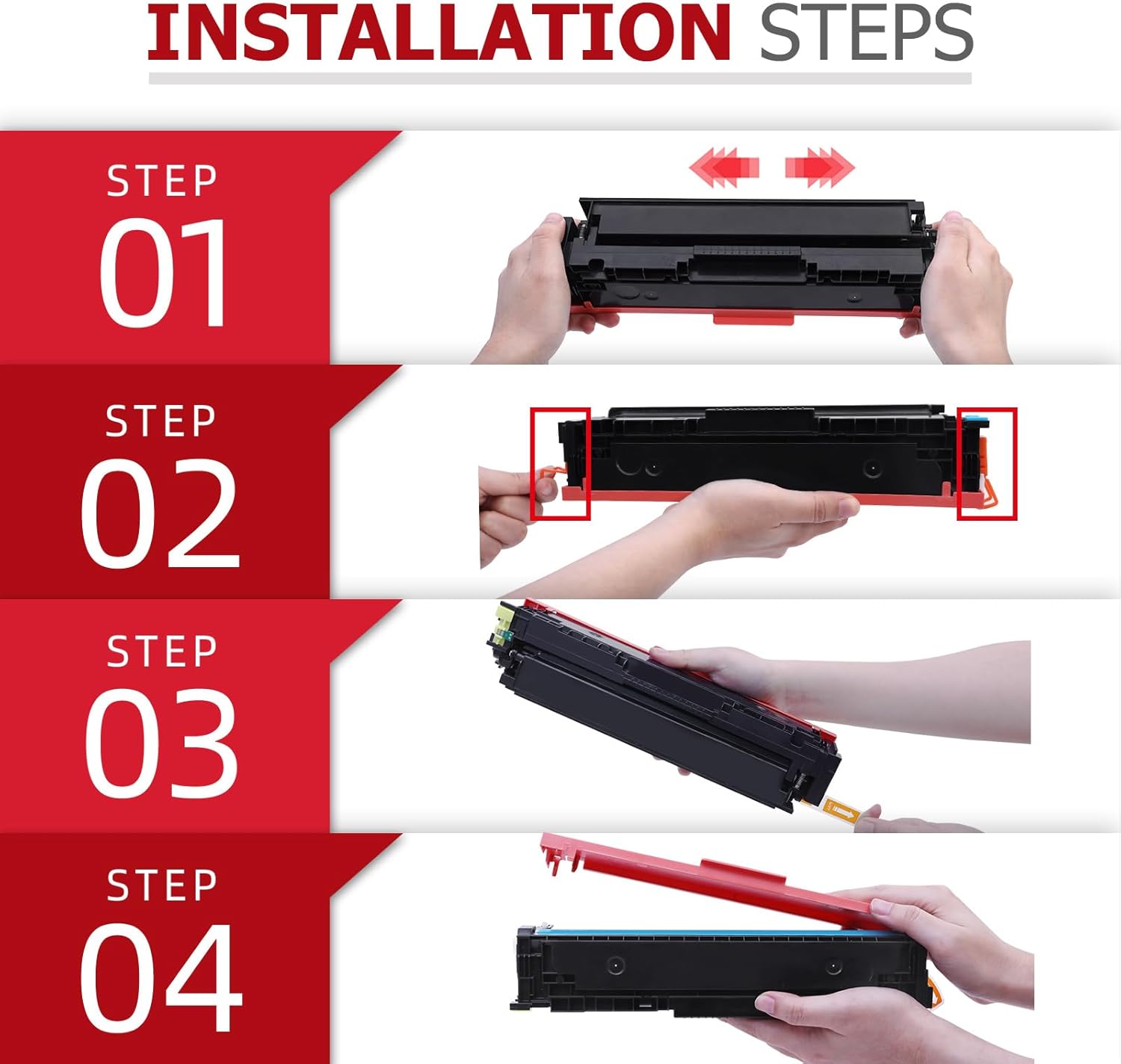 INSTALLATION STEPS

STEP
01

STEP
02

STEP
03

STEP
04