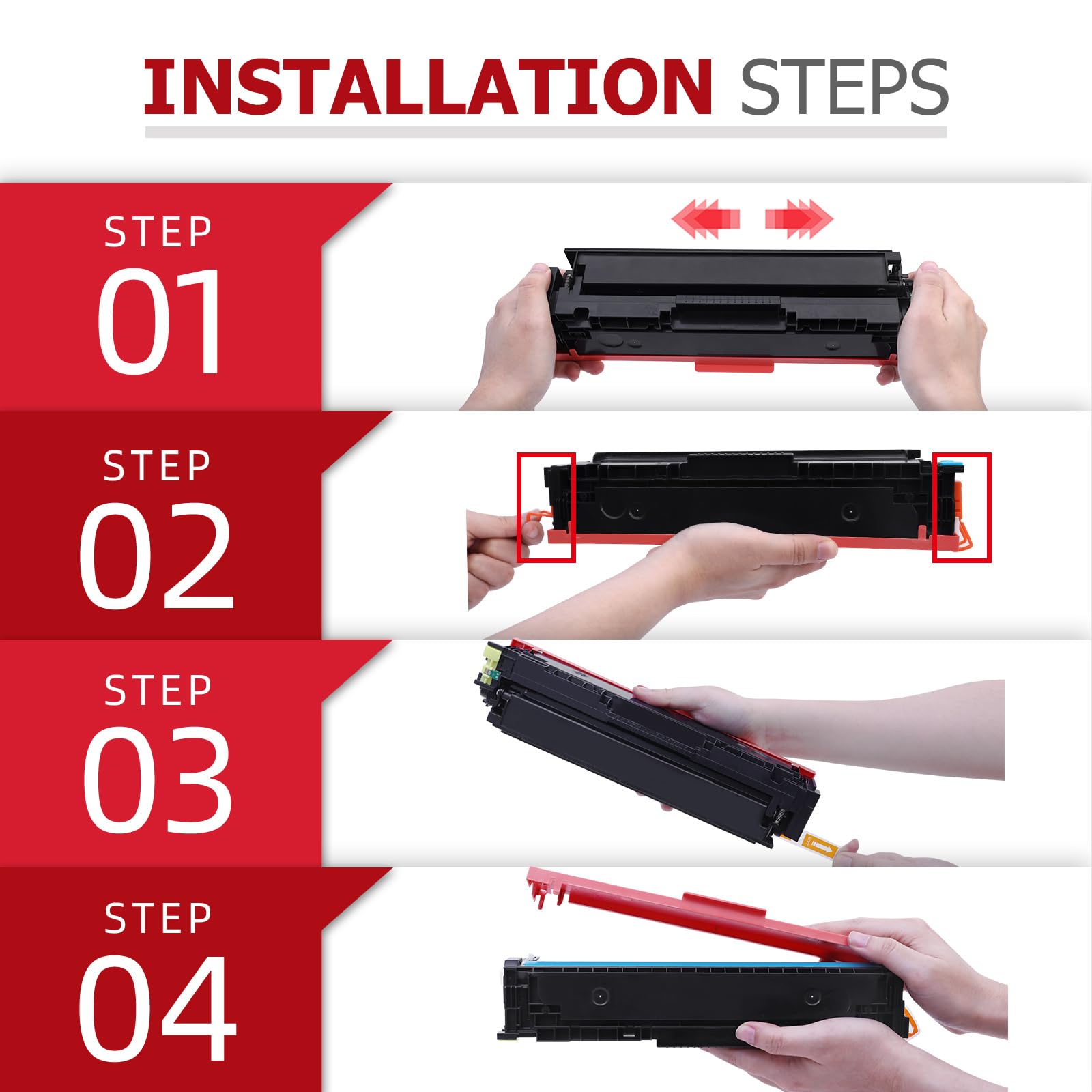 INSTALLATION STEPS

STEP
01

STEP
02

STEP
03

STEP
04