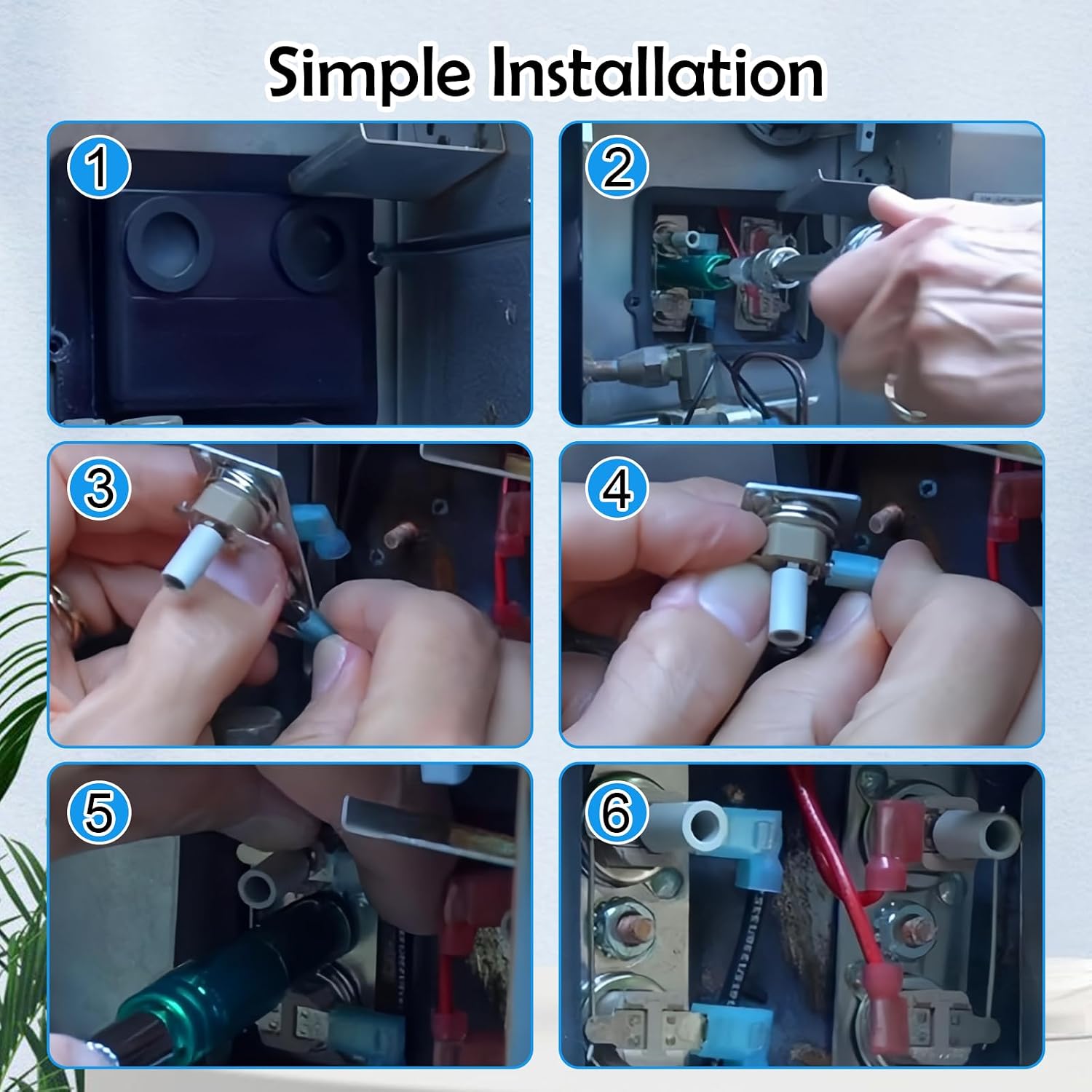 Simple Installation

1

2

3

4

5

6