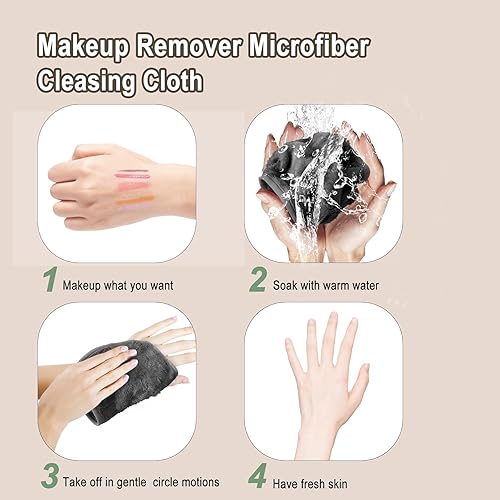 Makeup Remover Microfiber Cleasing Cloth

1 Makeup what you want

2 Soak with warm water

3 Take off in gentle circle motions

4 Have fresh skin