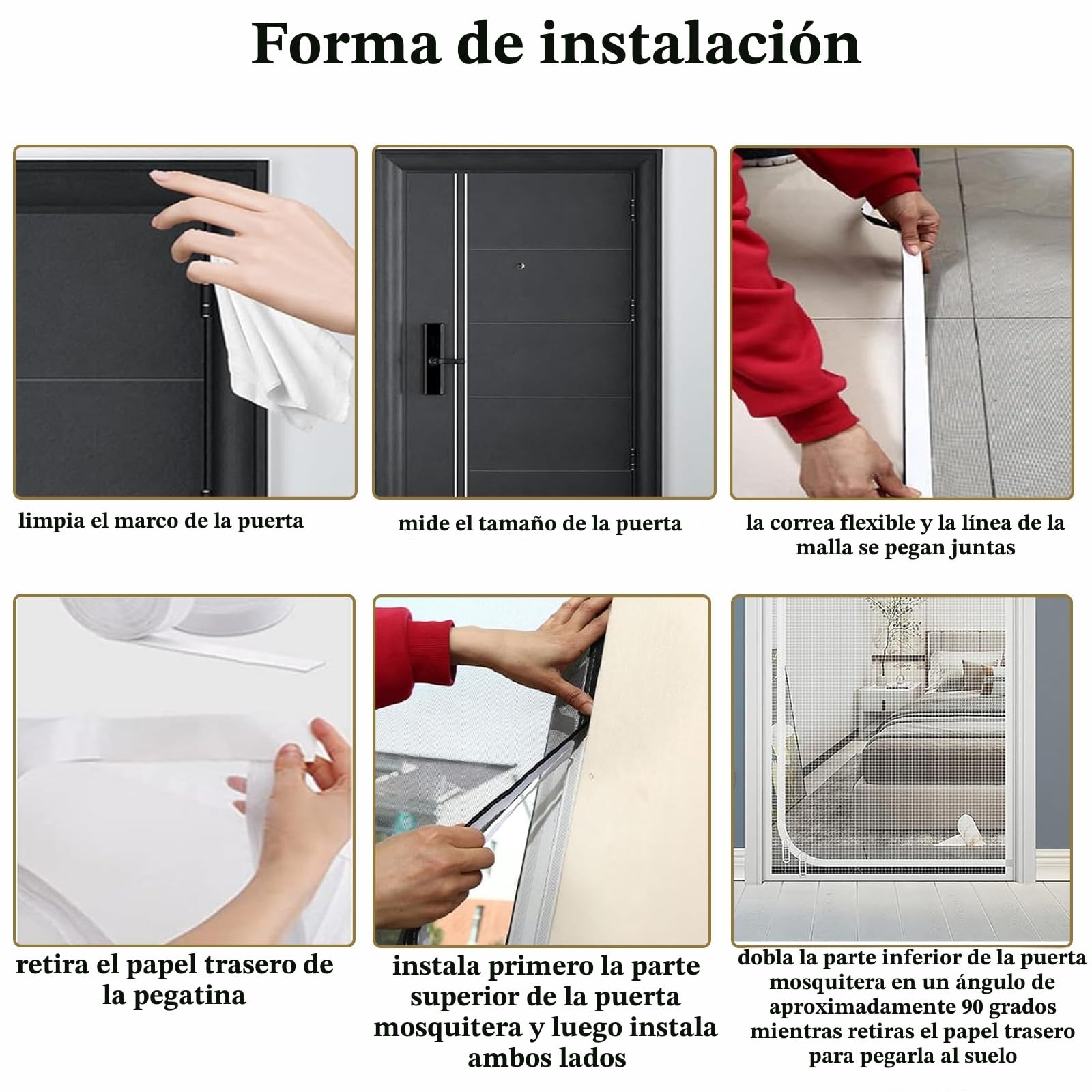 Forma de instalación

limpia el marco de la puerta

mide el tamaño de la puerta

la correa flexible y la línea de la malla se pegan juntas

retira el papel trasero de la pegatina

instala primero la parte superior de la puerta mosquitera y luego instala ambos lados

dobla la parte inferior de la puerta mosquitera en un ángulo de aproximadamente 90 grados mientras retiras el papel trasero para pegarla al suelo