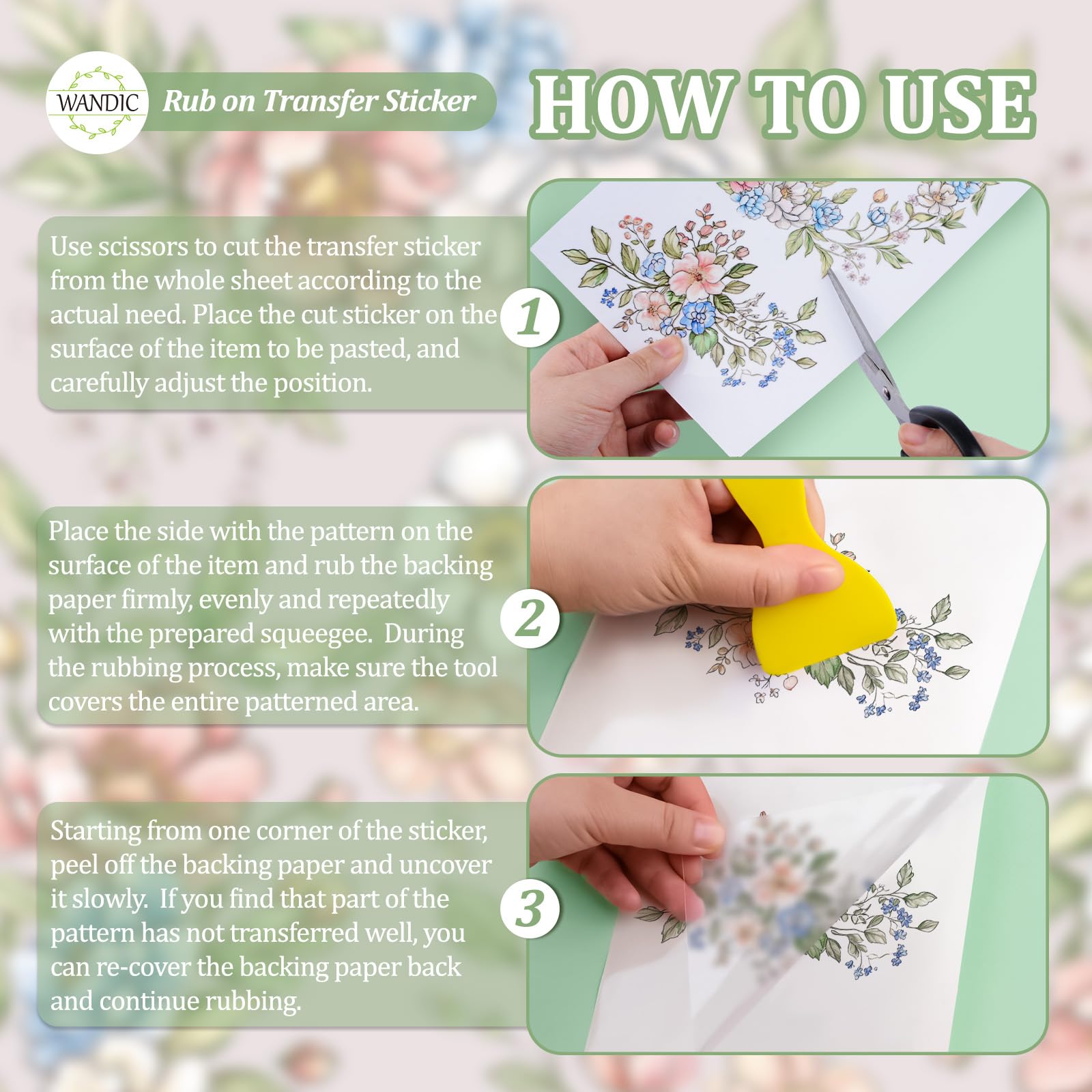 WANDIC

Rub on Transfer Sticker

HOW TO USE

Use scissors to cut the transfer sticker from the whole sheet according to the actual need. Place the cut sticker on the surface of the item to be pasted, and carefully adjust the position.

1

Place the side with the pattern on the surface of the item and rub the backing paper firmly, evenly and repeatedly with the prepared squeegee. During the rubbing process, make sure the tool covers the entire patterned area.

2

Starting from one corner of the sticker, peel off the backing paper and uncover it slowly. If you find that part of the pattern has not transferred well, you can re-cover the backing paper back and continue rubbing.

3