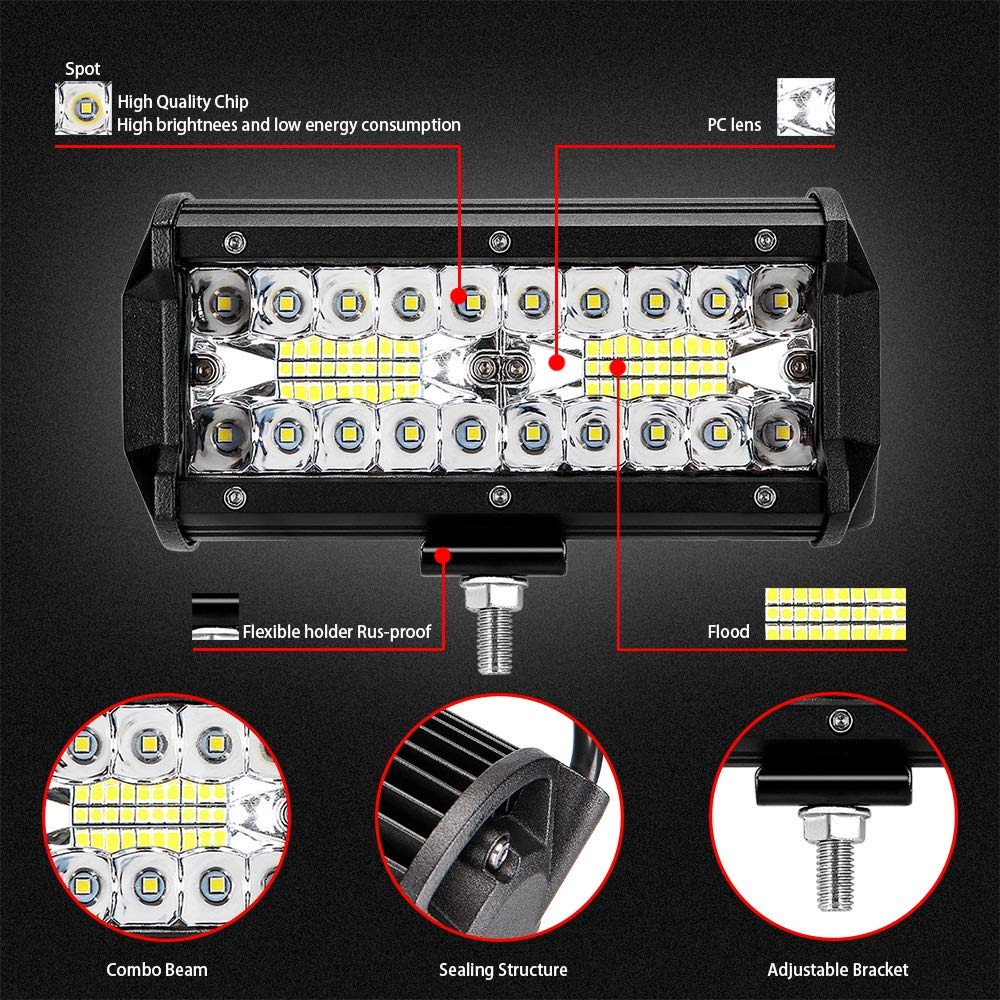 Spot

High Quality Chip
High brightnees and low energy consumption

PC lens

Flexible holder Rus-proof

Flood

Combo Beam

Sealing Structure

Adjustable Bracket