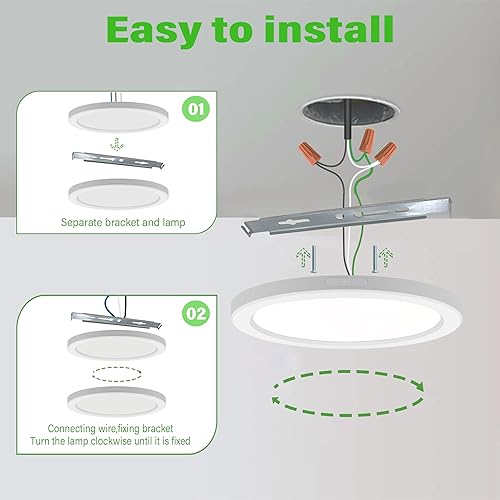 Easy to install

01

Separate bracket and lamp

02

Connecting wire,fixing bracket
Turn the lamp clockwise until it is fixed