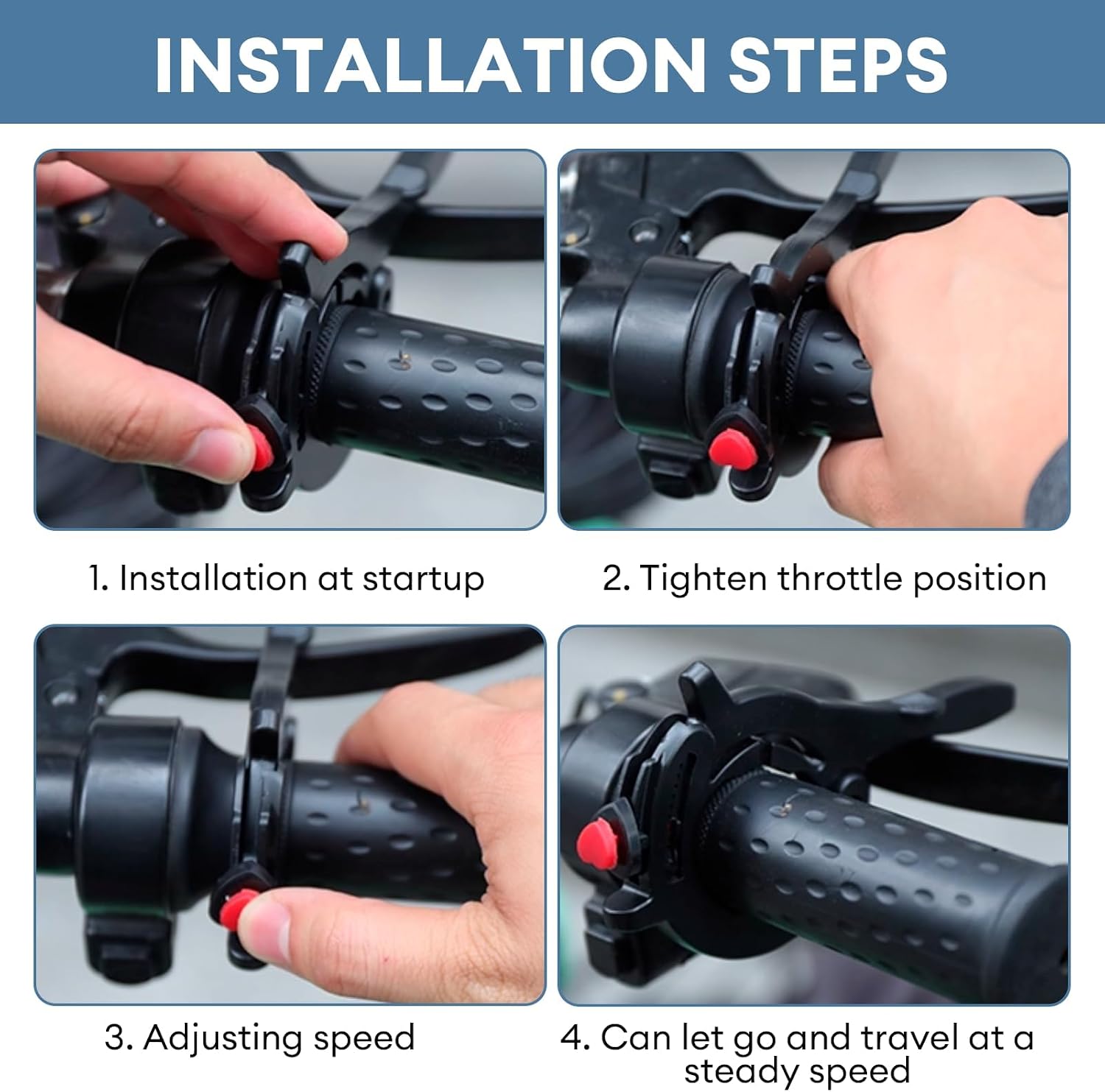 INSTALLATION STEPS

1. Installation at startup

2. Tighten throttle position

3. Adjusting speed

4. Can let go and travel at a steady speed