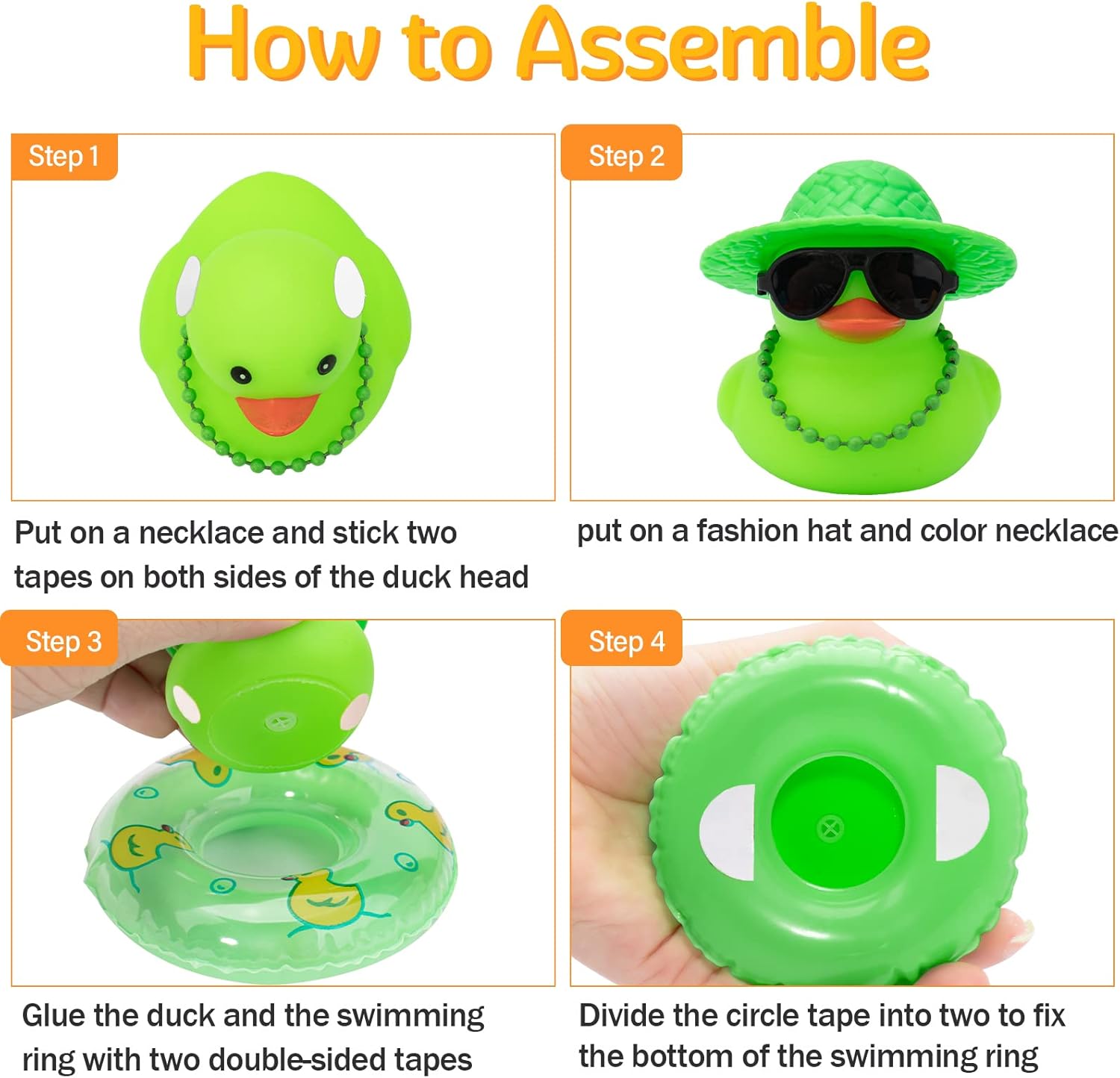 How to Assemble

Step 1

Put on a necklace and stick two tapes on both sides of the duck head

Step 2

put on a fashion hat and color necklace

Step 3

Glue the duck and the swimming ring with two double-sided tapes

Step 4

Divide the circle tape into two to fix the bottom of the swimming ring