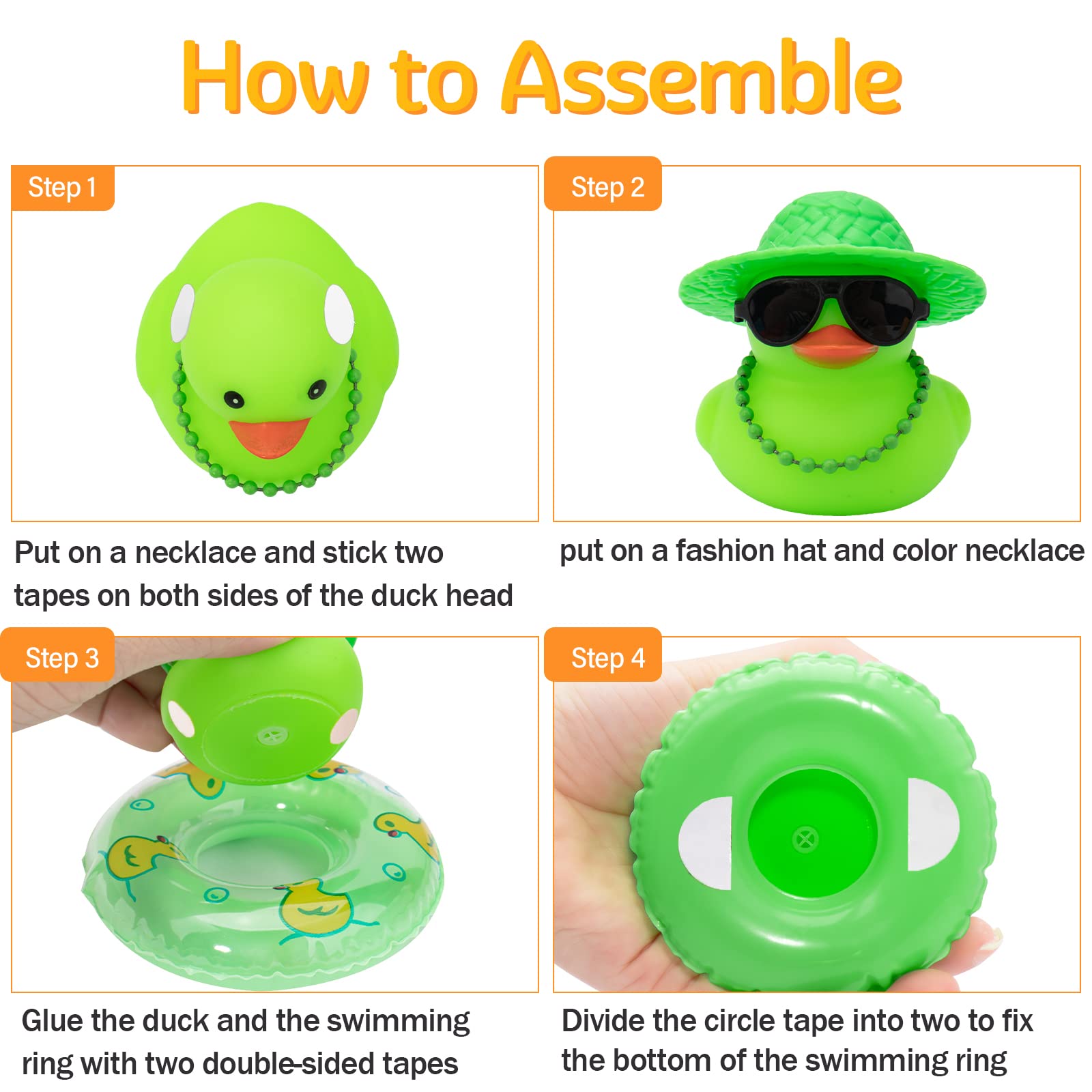 How to Assemble

Step 1

Put on a necklace and stick two tapes on both sides of the duck head

Step 2

put on a fashion hat and color necklace

Step 3

Glue the duck and the swimming ring with two double-sided tapes

Step 4

Divide the circle tape into two to fix the bottom of the swimming ring