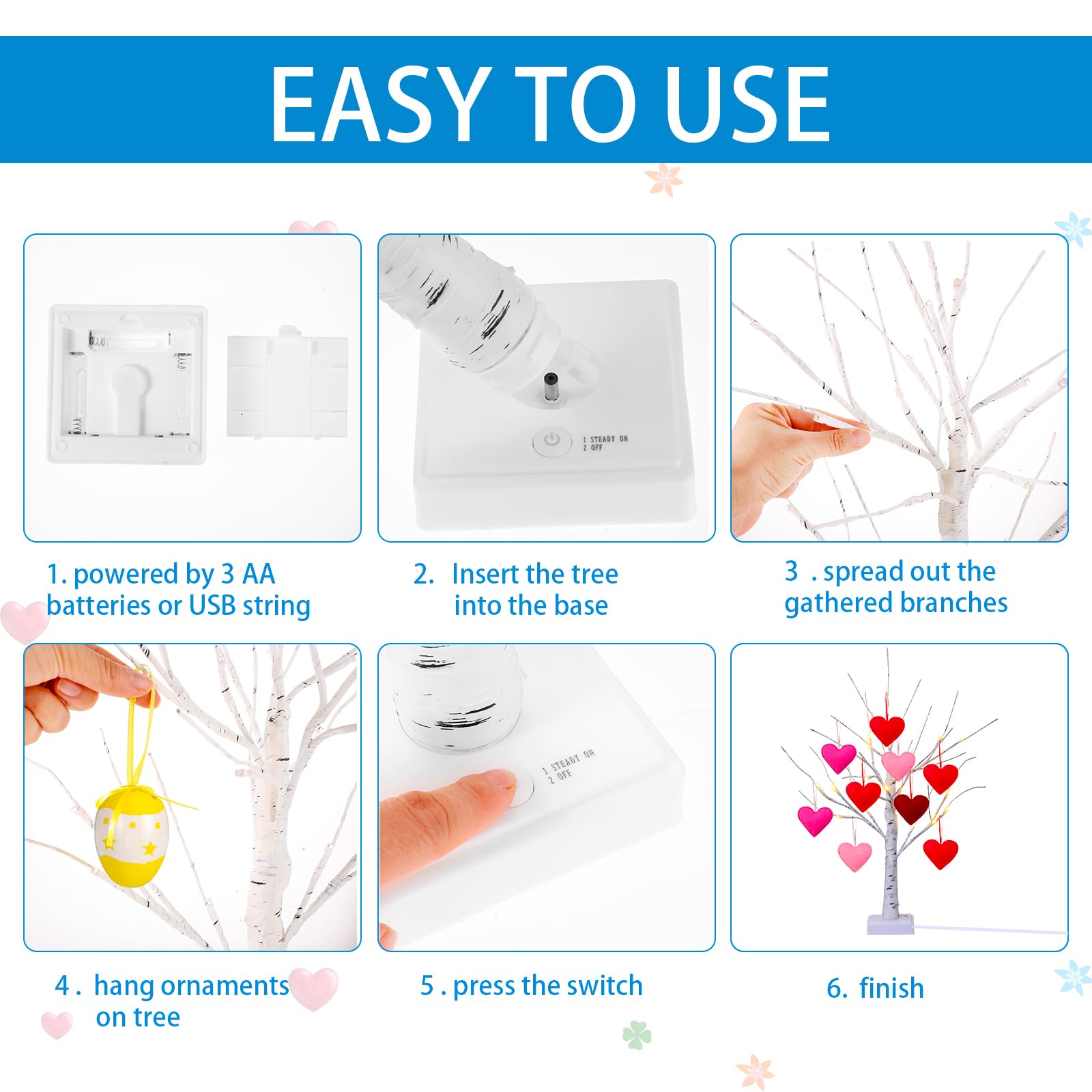 EASY TO USE

1 STEADY ON
2 OFF

1. powered by 3 AA batteries or USB string

2. Insert the tree into the base

3 . spread out the gathered branches

1 STEADY ON
2 OFF

4 . hang ornaments on tree

5 . press the switch

6. finish