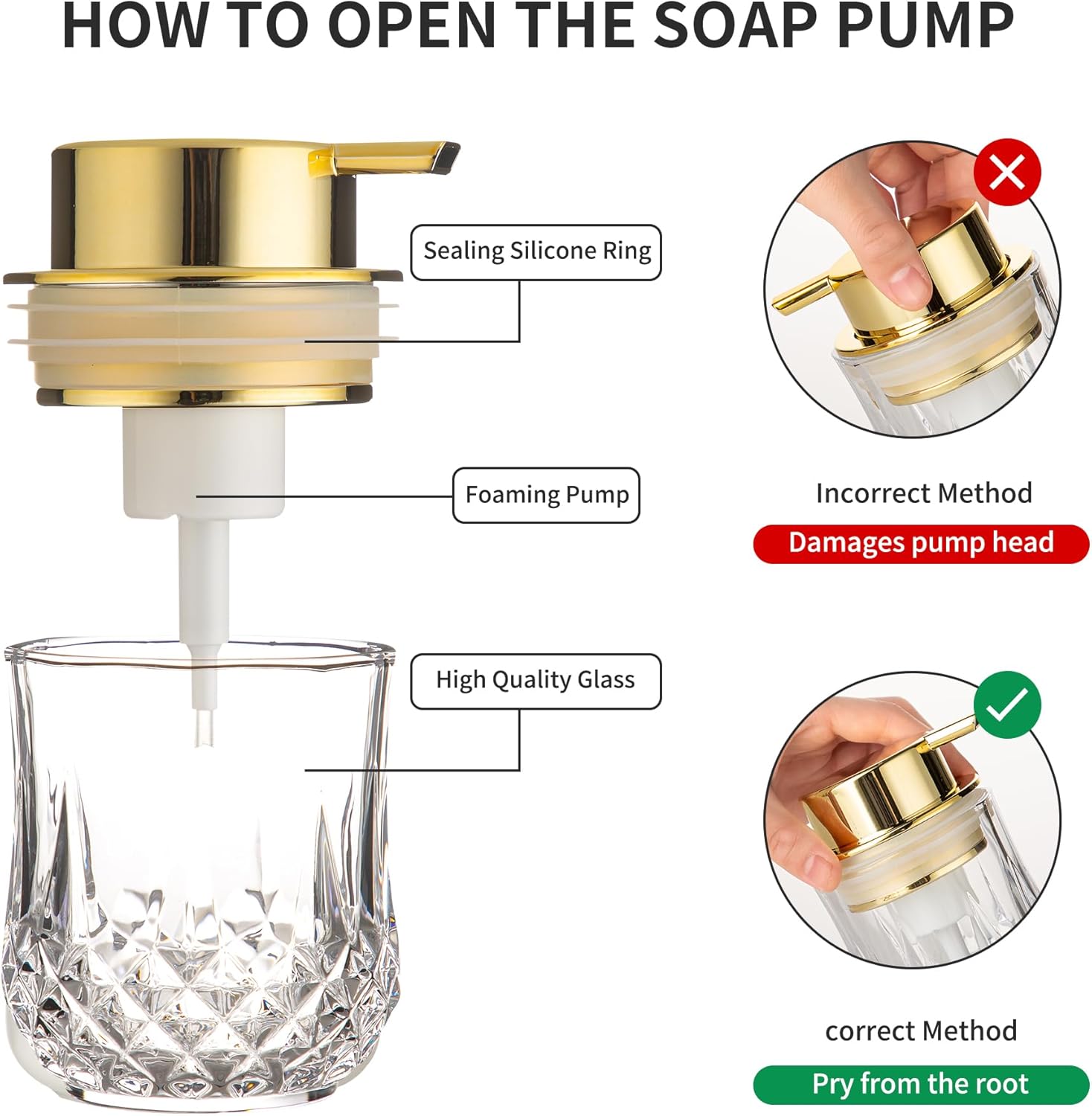 HOW TO OPEN THE SOAP PUMP

Sealing Silicone Ring

Foaming Pump

High Quality Glass

Incorrect Method

Damages pump head

correct Method

Pry from the root