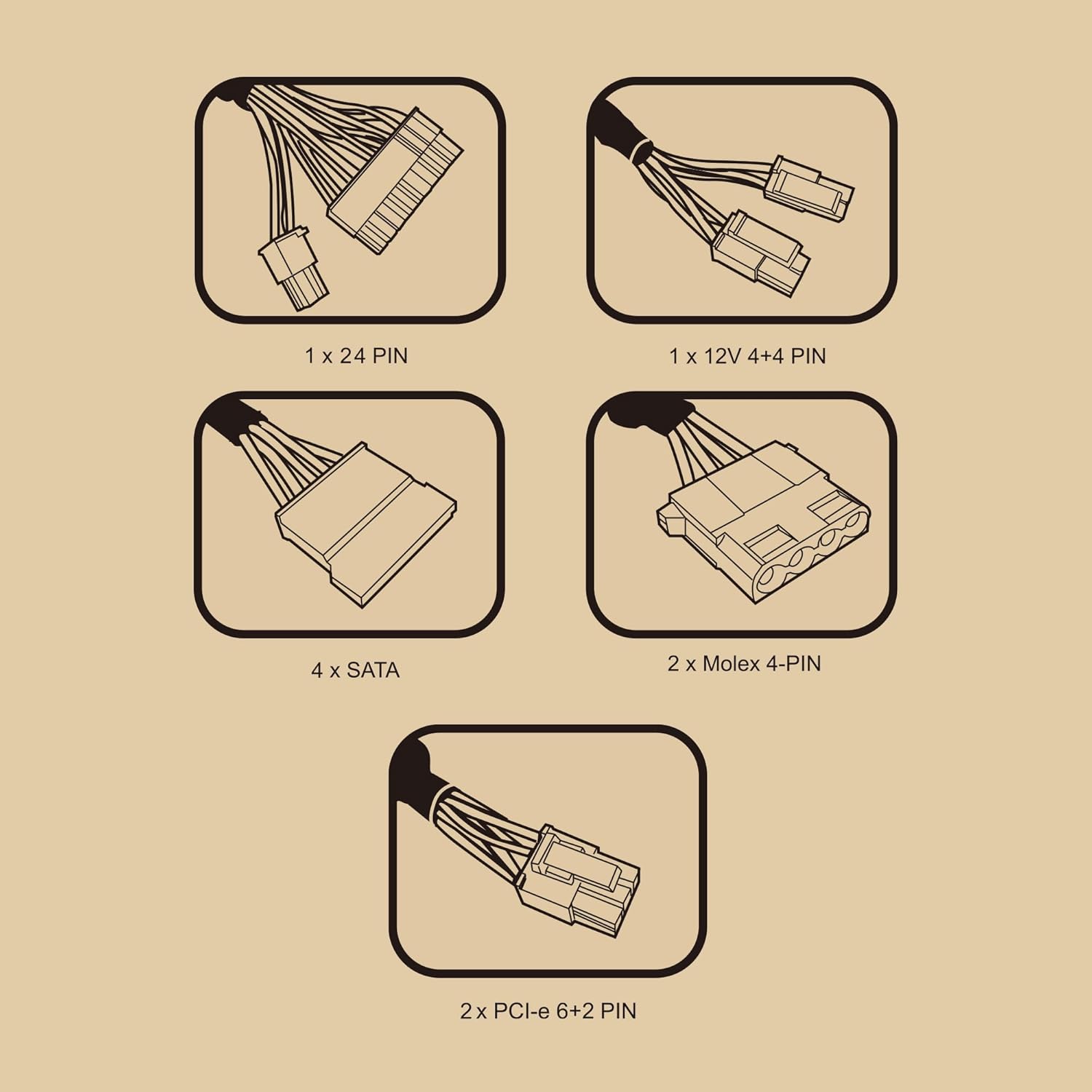 1 x 24 PIN

1 x 12V 4+4 PIN

4 x SATA

2 x Molex 4-PIN

2 x PCI-e 6+2 PIN