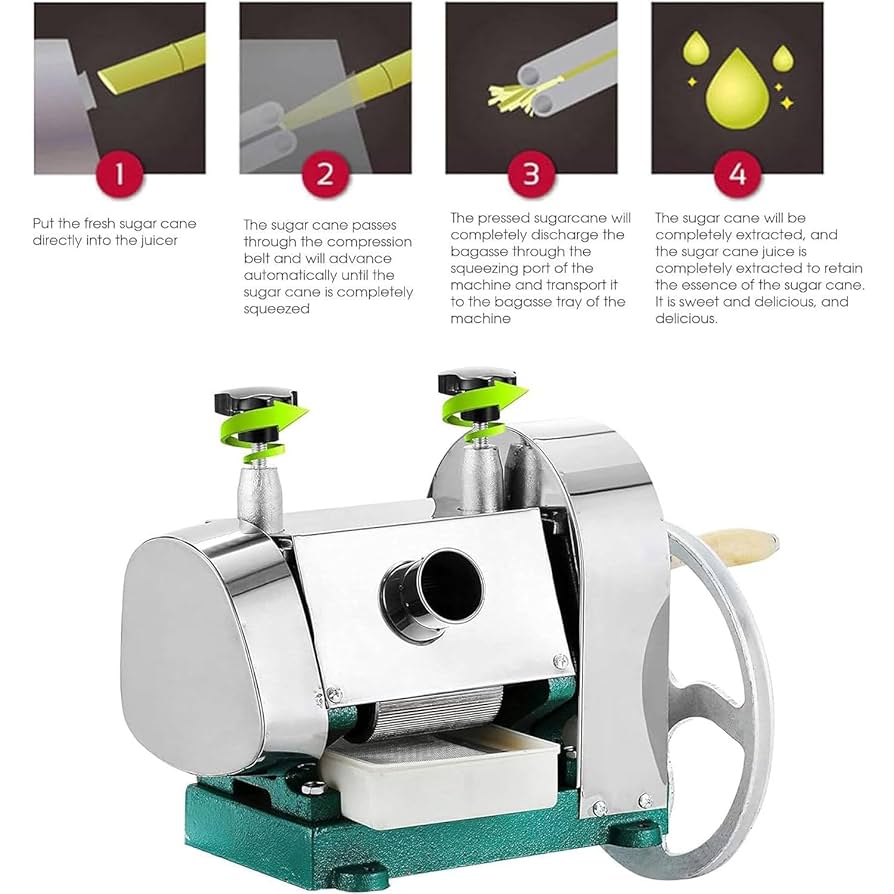 1

Put the fresh sugar cane directly into the juicer

2

The sugar cane passes through the compression belt and will advance automatically until the sugar cane is completely squeezed

3

The pressed sugarcane will completely discharge the bagasse through the squeezing port of the machine and transport it to the bagasse tray of the machine

4

The sugar cane will be completely extracted, and the sugar cane juice is completely extracted to retain the essence of the sugar cane. It is sweet and delicious, and delicious.