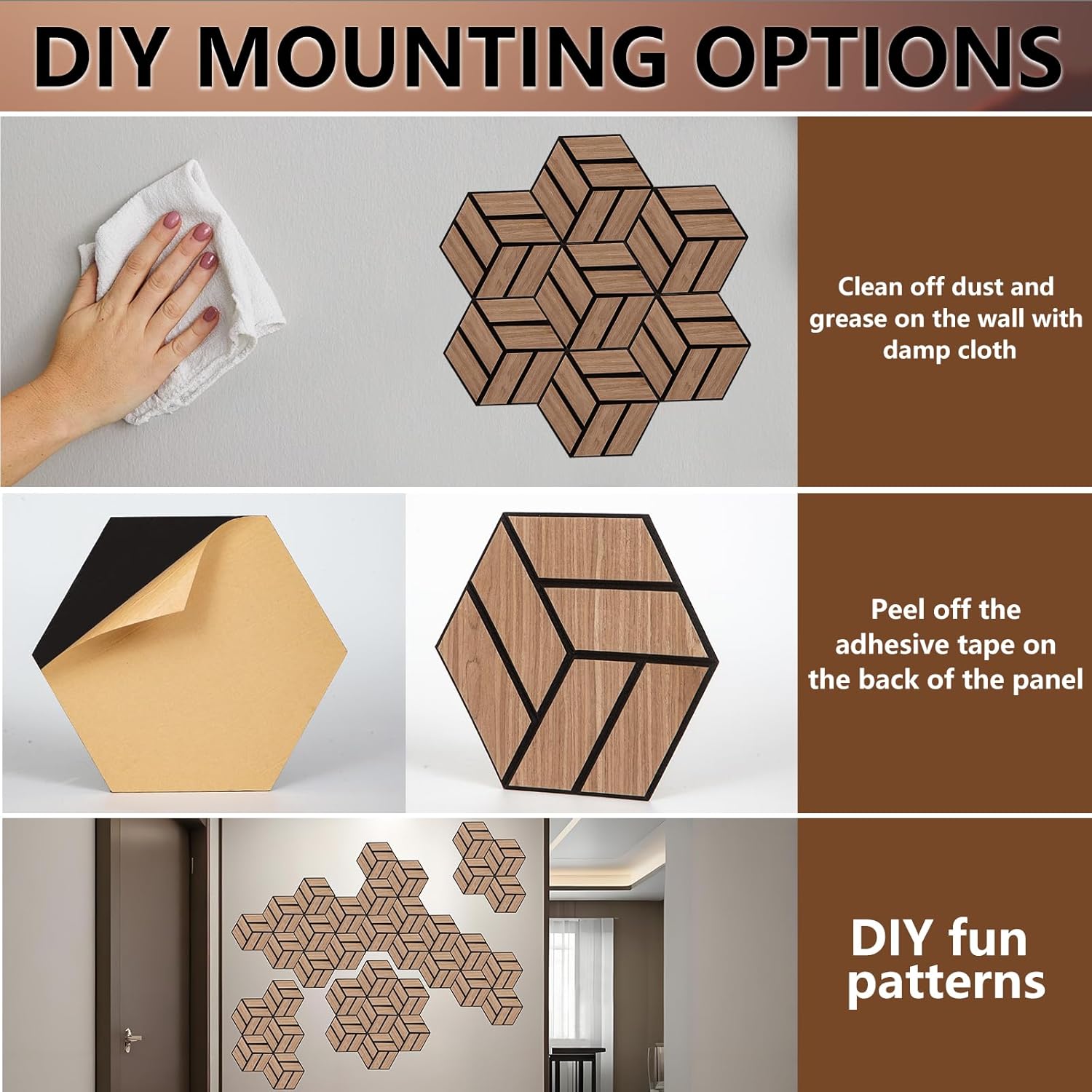 DIY MOUNTING OPTIONS

Clean off dust and grease on the wall with damp cloth

Peel off the adhesive tape on the back of the panel

DIY fun patterns