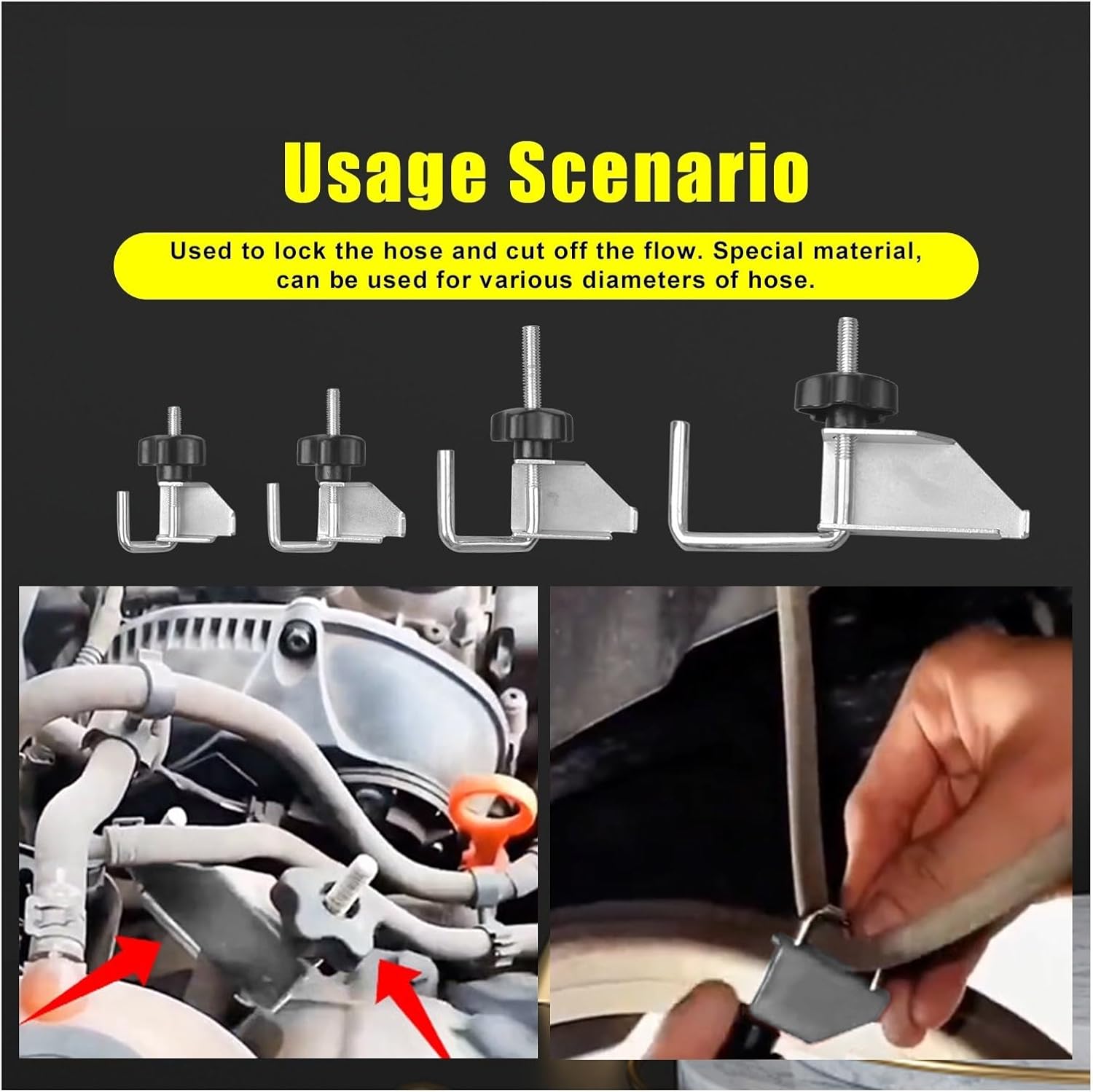 Usage Scenario

Used to lock the hose and cut off the flow. Special material, can be used for various diameters of hose.