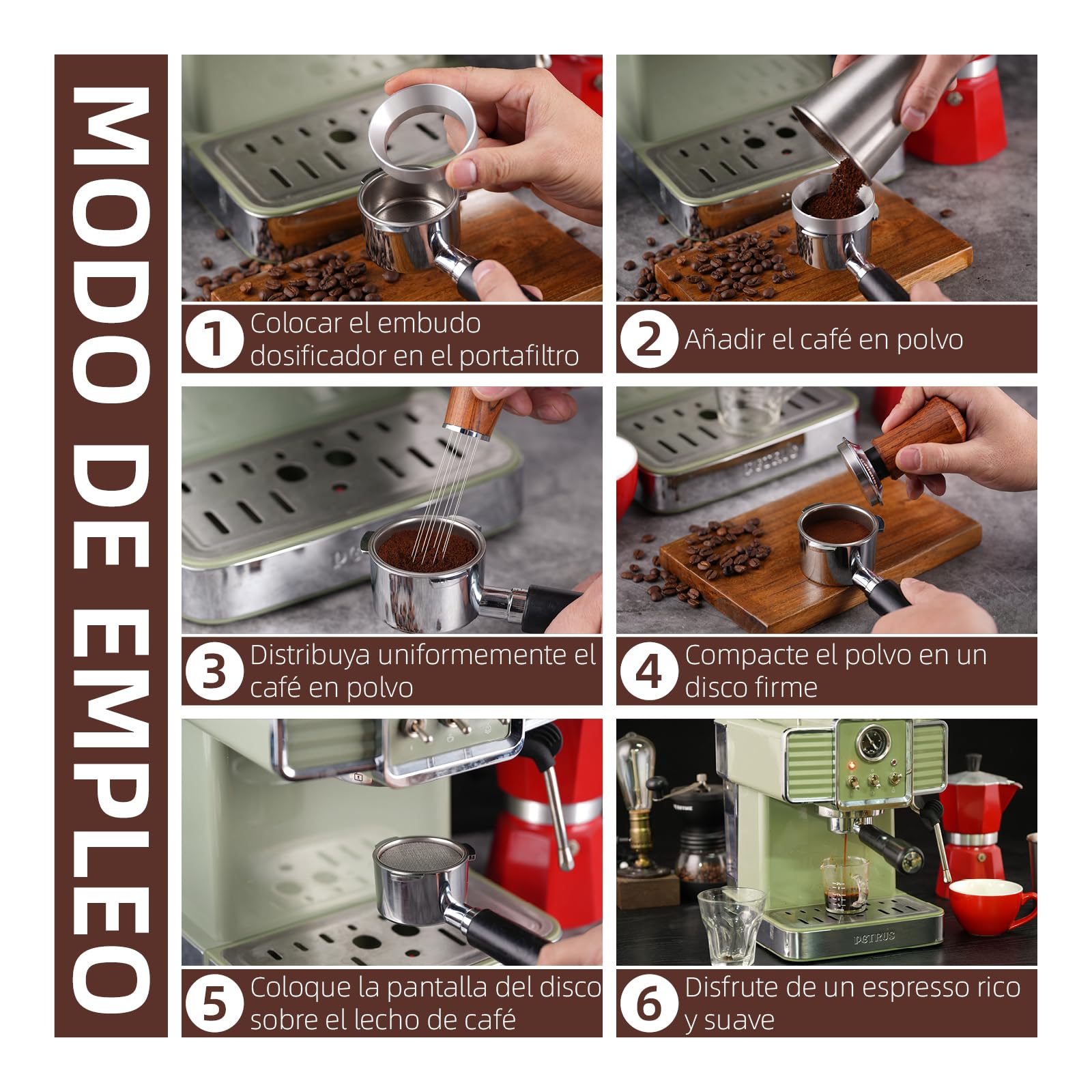 MODO DE EMPLEO

1 Colocar el embudo dosificador en el portafiltro

2 Añadir el café en polvo

3 Distribuya uniformemente el café en polvo

4 Compacte el polvo en un disco firme

5 Coloque la pantalla del disco sobre el lecho de café

6 Disfrute de un espresso rico y suave

PETRUS