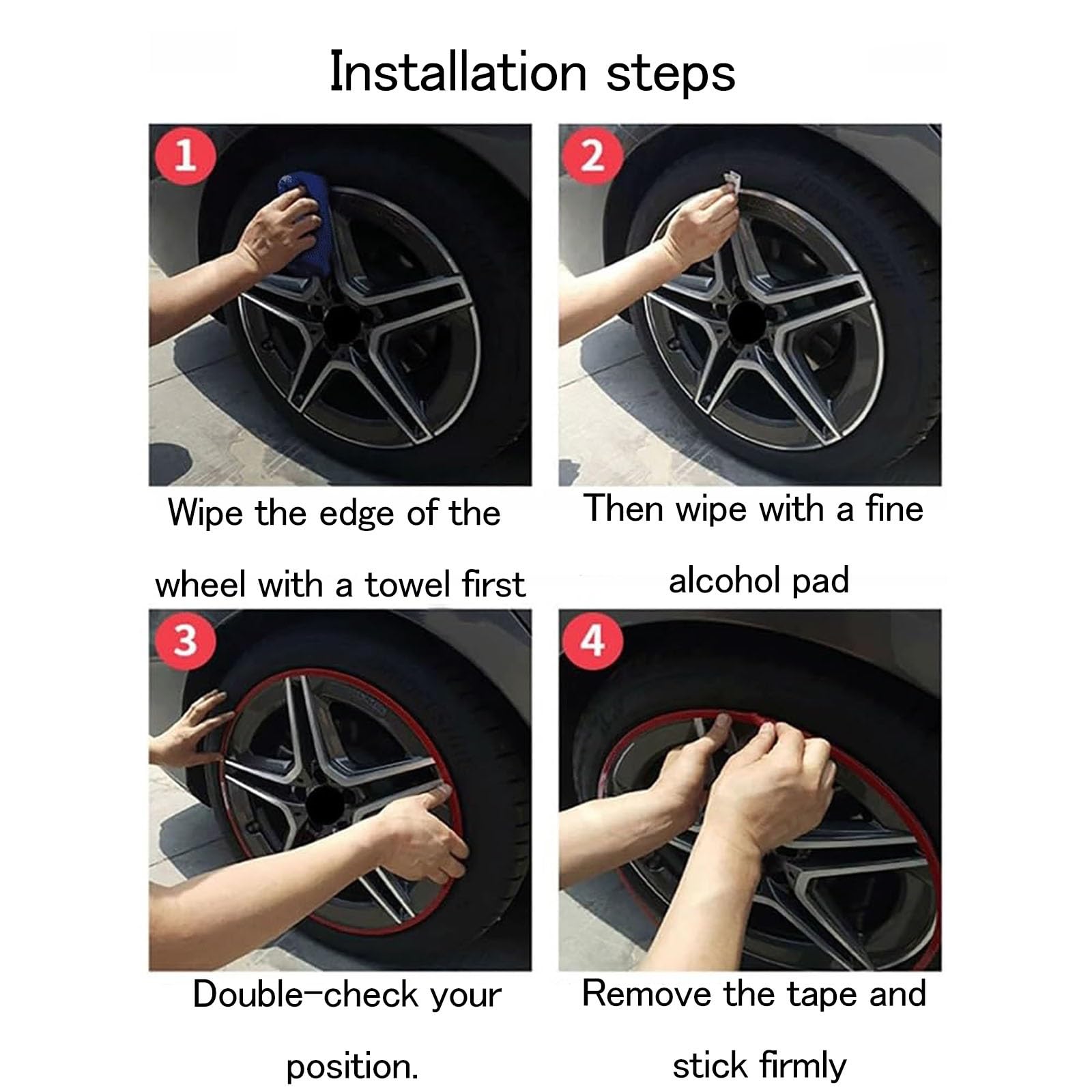 Installation steps

1

Wipe the edge of the wheel with a towel first

2

Then wipe with a fine alcohol pad

3

Double-check your position.

4

Remove the tape and stick firmly