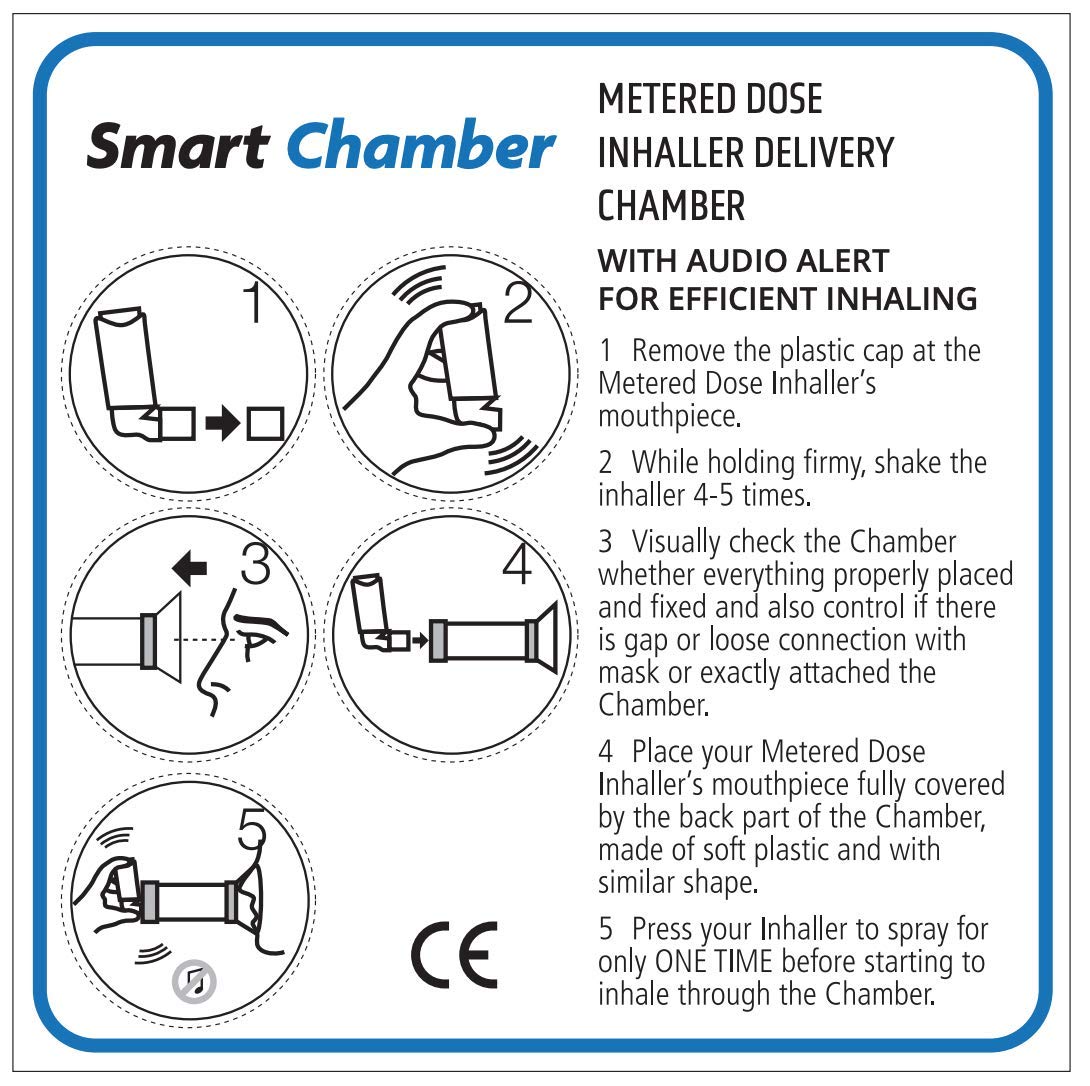 Smart Chamber

1

2

3

4

5

CE

METERED DOSE INHALLER DELIVERY CHAMBER

WITH AUDIO ALERT FOR EFFICIENT INHALING

1 Remove the plastic cap at the Metered Dose Inhaller's mouthpiece.

2 While holding firmy, shake the inhaller 4-5 times.

3 Visually check the Chamber whether everything properly placed and fixed and also control if there is gap or loose connection with mask or exactly attached the Chamber.

4 Place your Metered Dose Inhaller's mouthpiece fully covered by the back part of the Chamber, made of soft plastic and with similar shape.

5 Press your Inhaller to spray for only ONE TIME before starting to inhale through the Chamber.