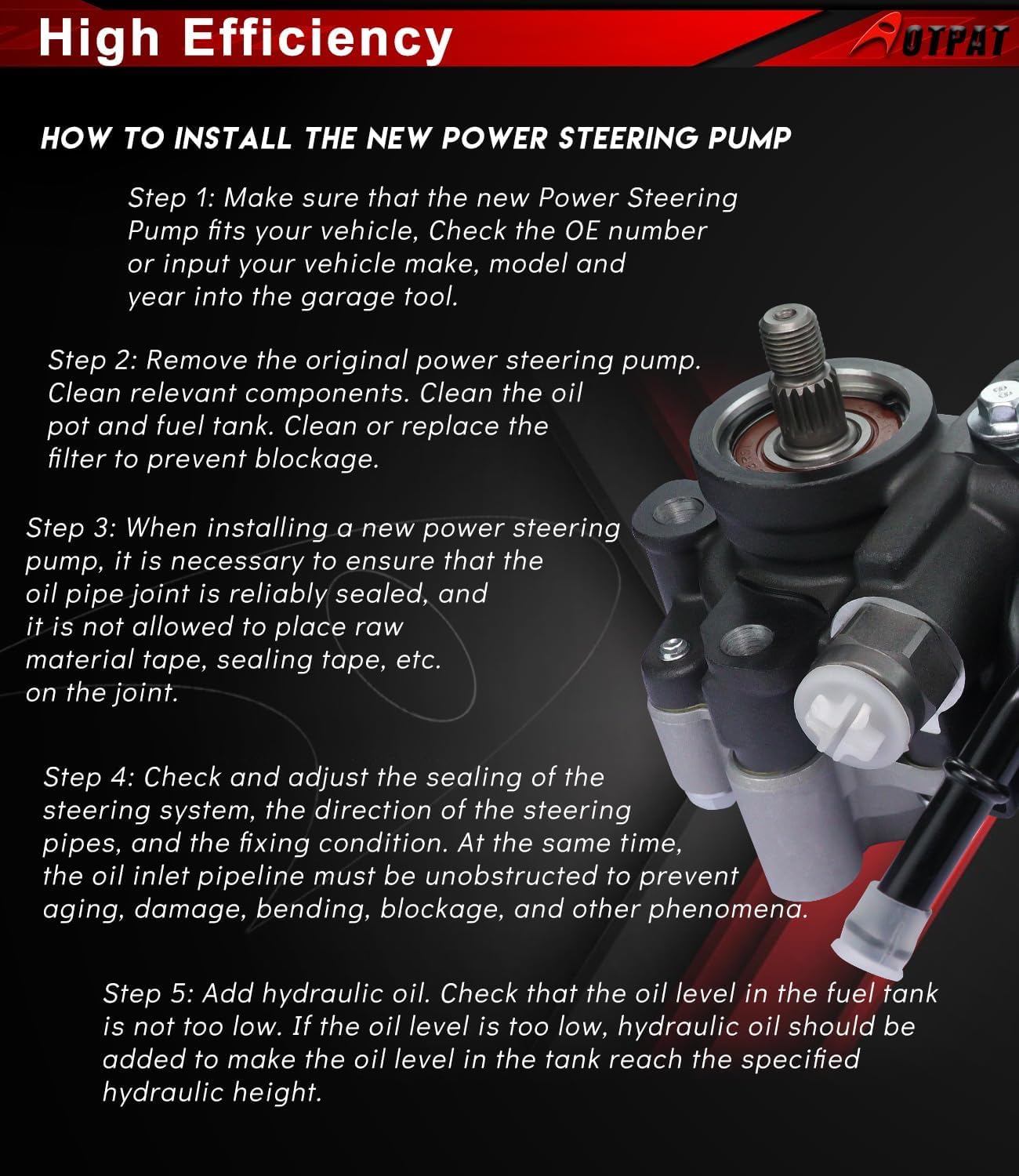 High Efficiency

AOTPAT

HOW TO INSTALL THE NEW POWER STEERING PUMP

Step 1: Make sure that the new Power Steering Pump fits your vehicle, Check the OE number or input your vehicle make, model and year into the garage tool.

Step 2: Remove the original power steering pump. Clean relevant components. Clean the oil pot and fuel tank. Clean or replace the filter to prevent blockage.

Step 3: When installing a new power steering pump, it is necessary to ensure that the oil pipe joint is reliably sealed, and it is not allowed to place raw material tape, sealing tape, etc. on the joint.

Step 4: Check and adjust the sealing of the steering system, the direction of the steering pipes, and the fixing condition. At the same time, the oil inlet pipeline must be unobstructed to prevent aging, damage, bending, blockage, and other phenomena.

Step 5: Add hydraulic oil. Check that the oil level in the fuel tank is not too low. If the oil level is too low, hydraulic oil should be added to make the oil level in the tank reach the specified hydraulic height.