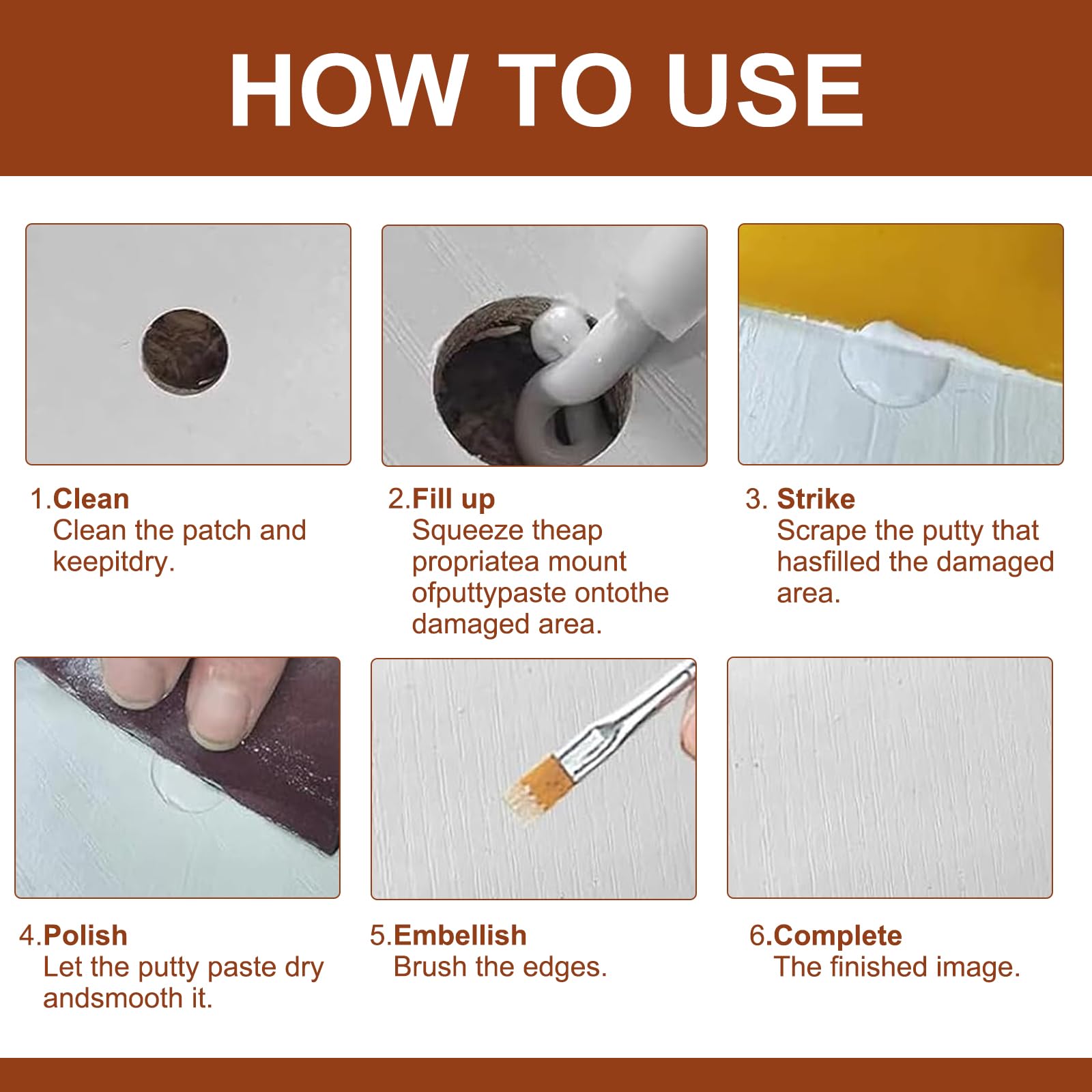 HOW TO USE

1.Clean
Clean the patch and keepitdry.

2.Fill up
Squeeze theap propriatea mount ofputtypaste ontothe damaged area.

3. Strike
Scrape the putty that hasfilled the damaged area.

4.Polish
Let the putty paste dry andsmooth it.

5.Embellish
Brush the edges.

6.Complete
The finished image.