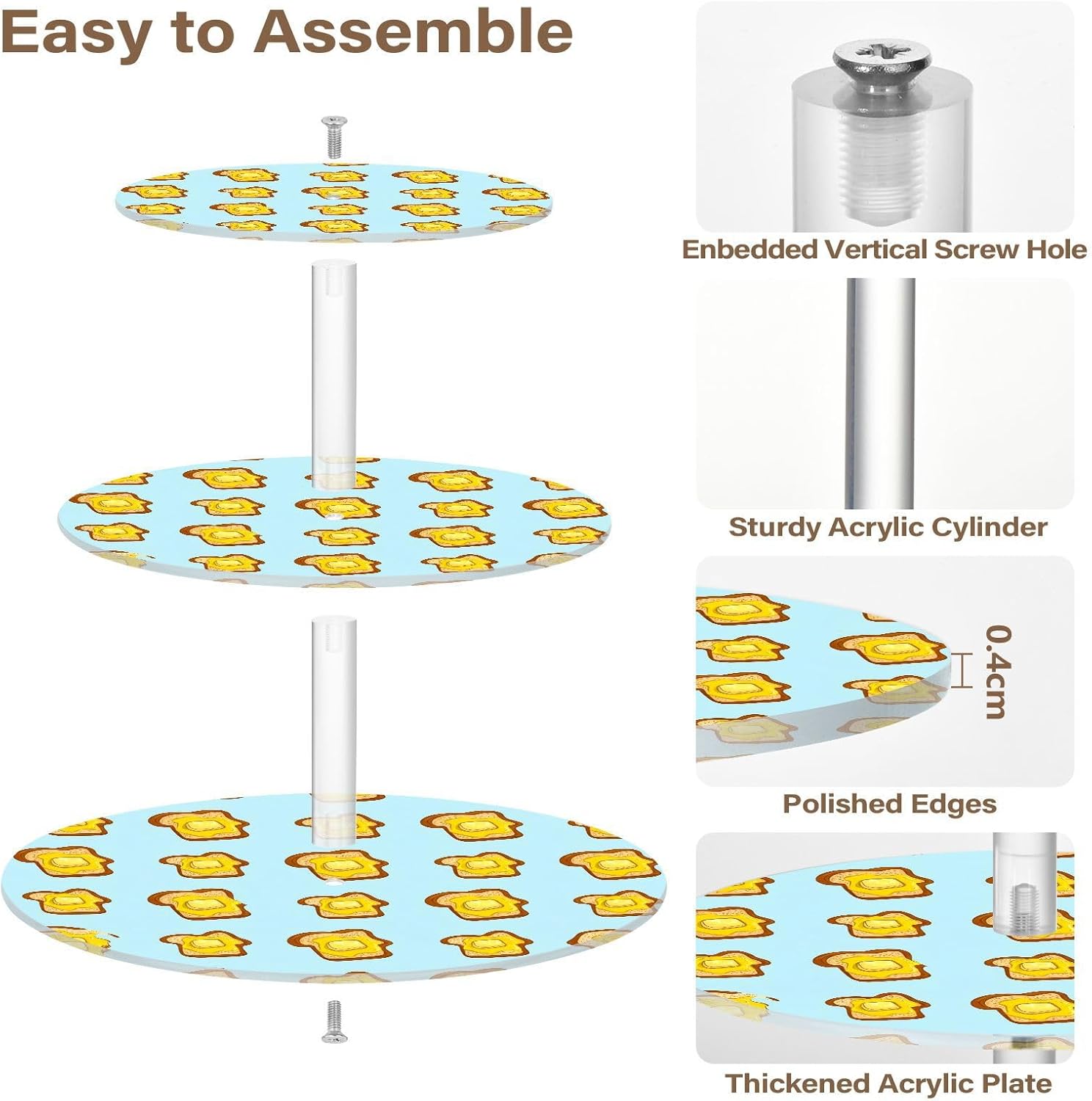 Easy to Assemble

Enbedded Vertical Screw Hole

Sturdy Acrylic Cylinder

0.4cm

Polished Edges

Thickened Acrylic Plate