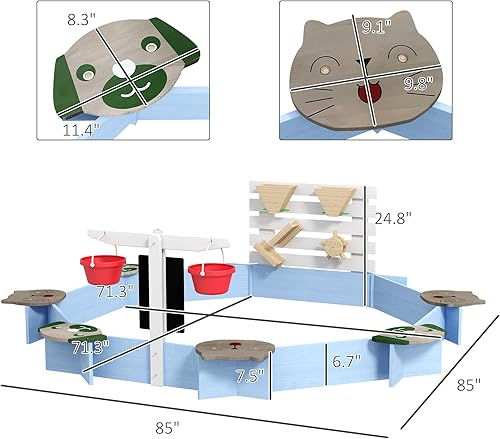 8.3"

11.4"

9.1"

9.8"

24.8"

71.3"

71.3"

7.5"

6.7"

85"

85"