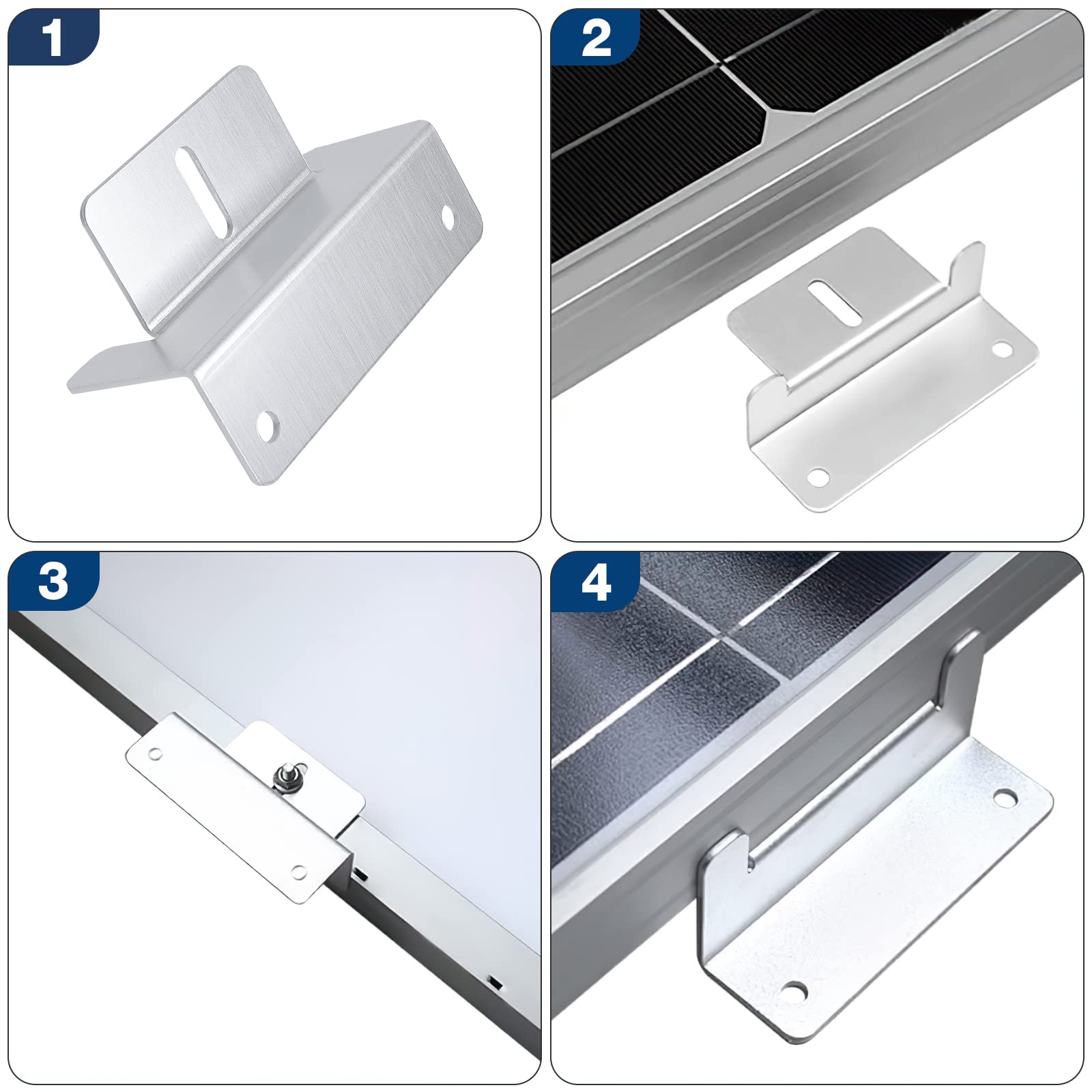 1

2

3

4