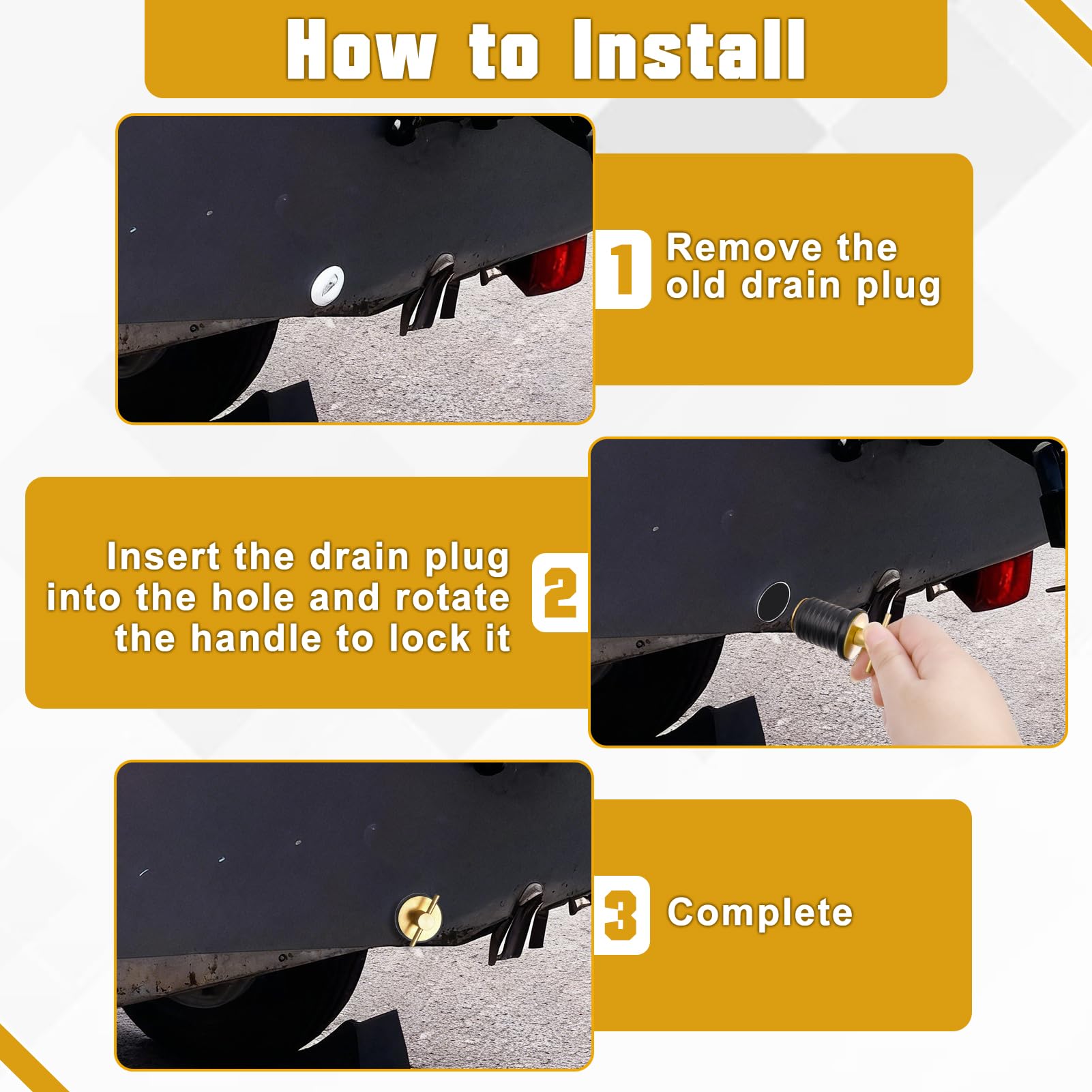 How to Install

1 Remove the old drain plug

Insert the drain plug into the hole and rotate the handle to lock it 2

3 Complete