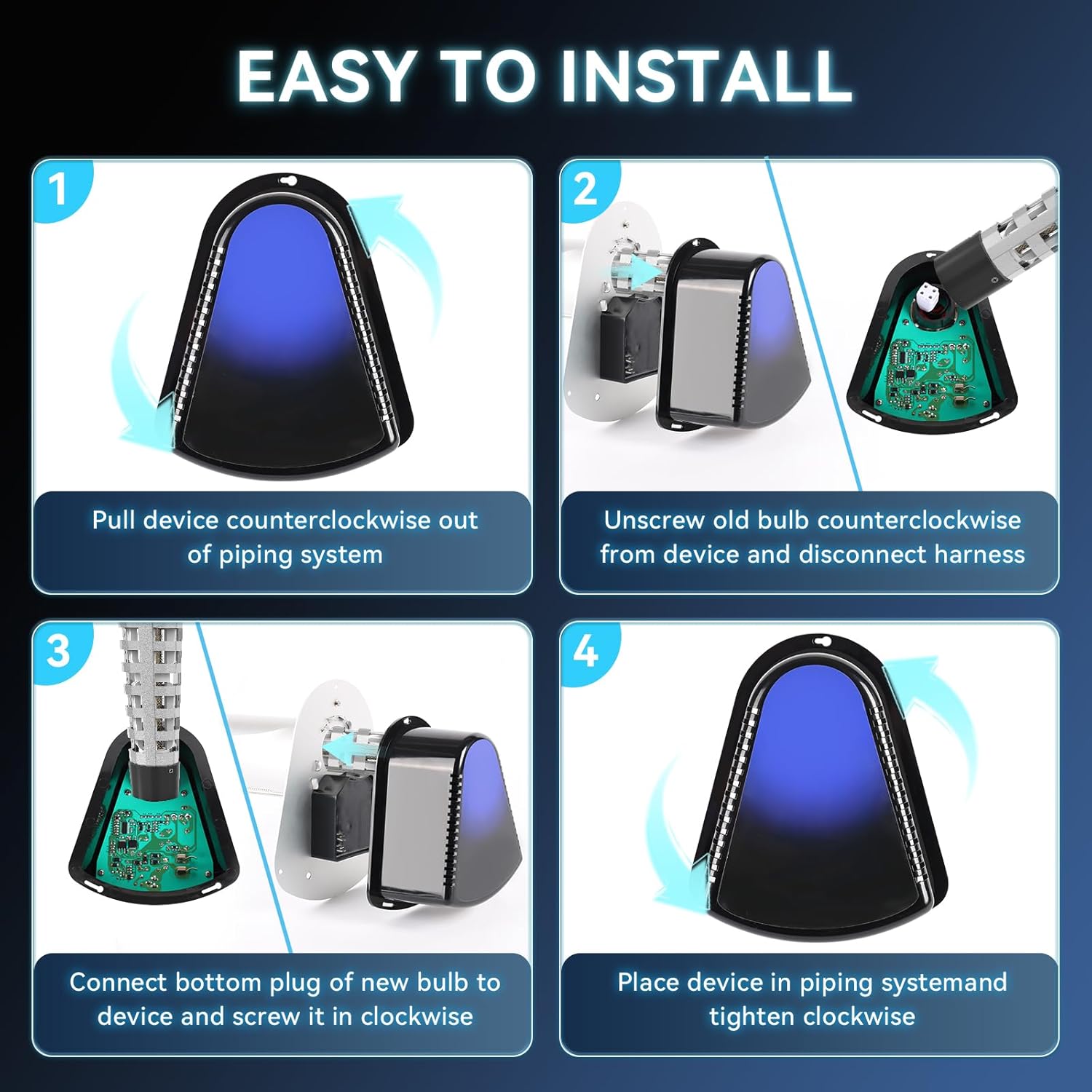 EASY TO INSTALL

1

Pull device counterclockwise out of piping system

2

Unscrew old bulb counterclockwise from device and disconnect harness

3

Connect bottom plug of new bulb to device and screw it in clockwise

4

Place device in piping systemand tighten clockwise