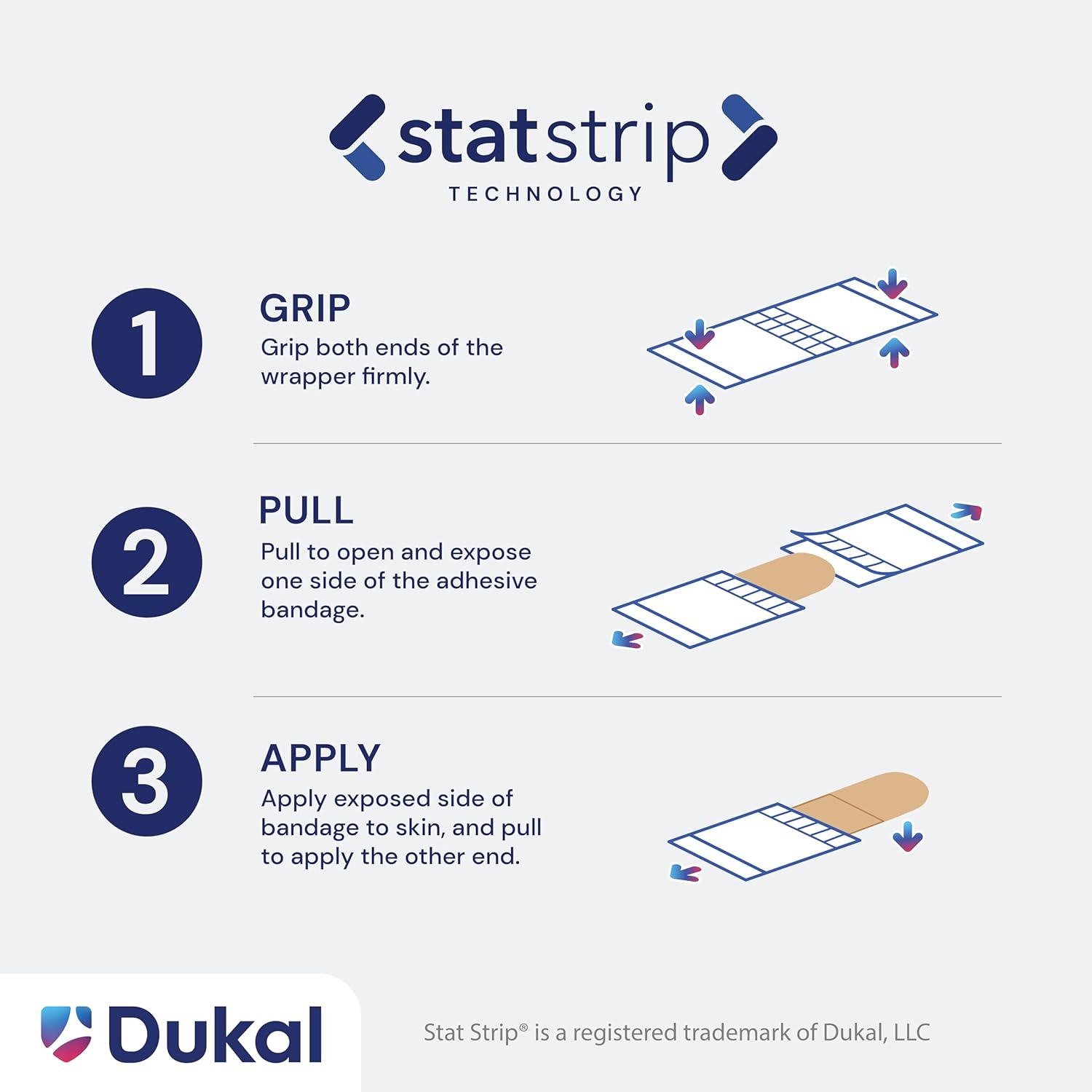 statstrip
TECHNOLOGY

1
GRIP
Grip both ends of the wrapper firmly.

2
PULL
Pull to open and expose one side of the adhesive bandage.

3
APPLY
Apply exposed side of bandage to skin, and pull to apply the other end.

Dukal

Stat Strip® is a registered trademark of Dukal, LLC