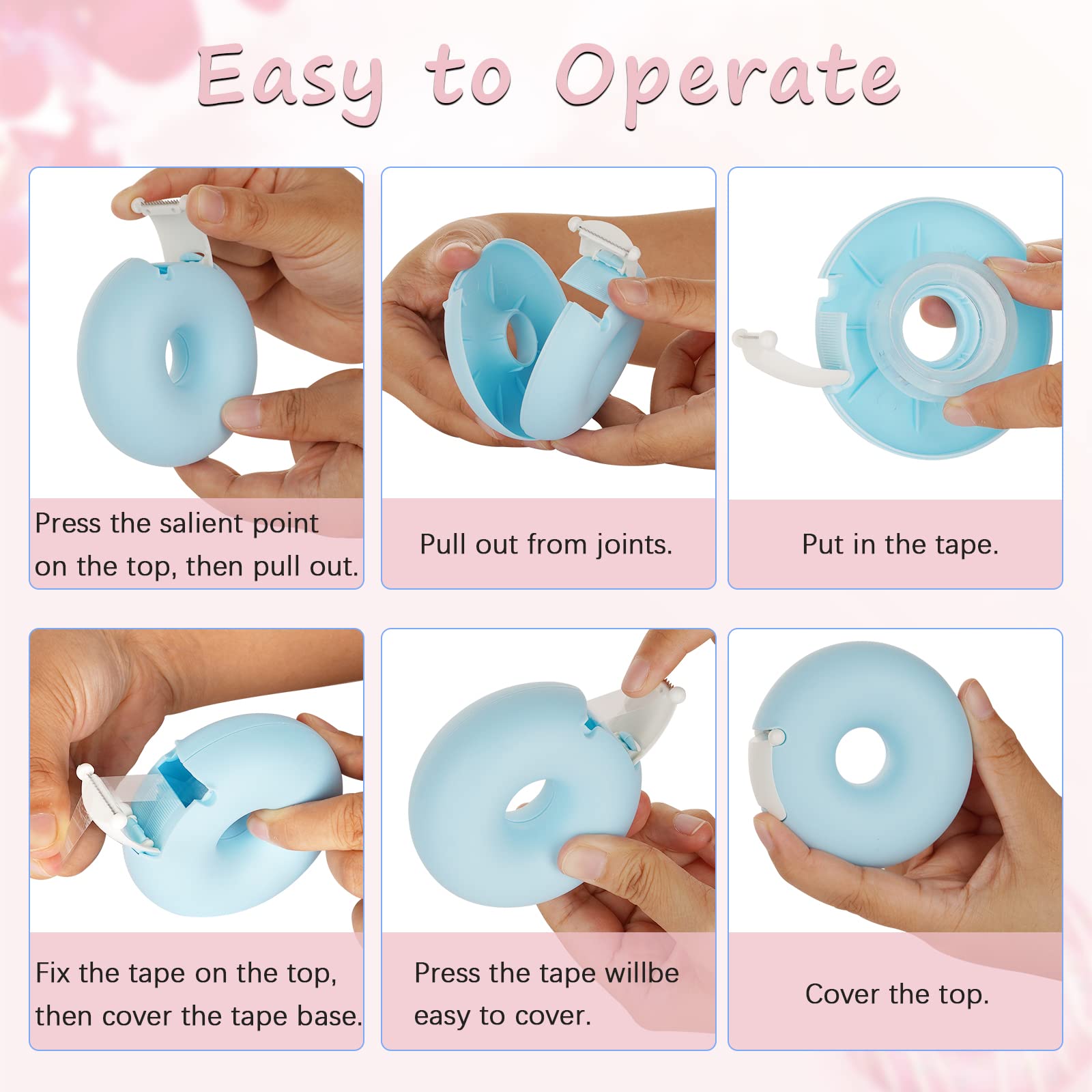 Easy to Operate

Press the salient point on the top, then pull out.

Pull out from joints.

Put in the tape.

Fix the tape on the top, then cover the tape base.

Press the tape willbe easy to cover.

Cover the top.